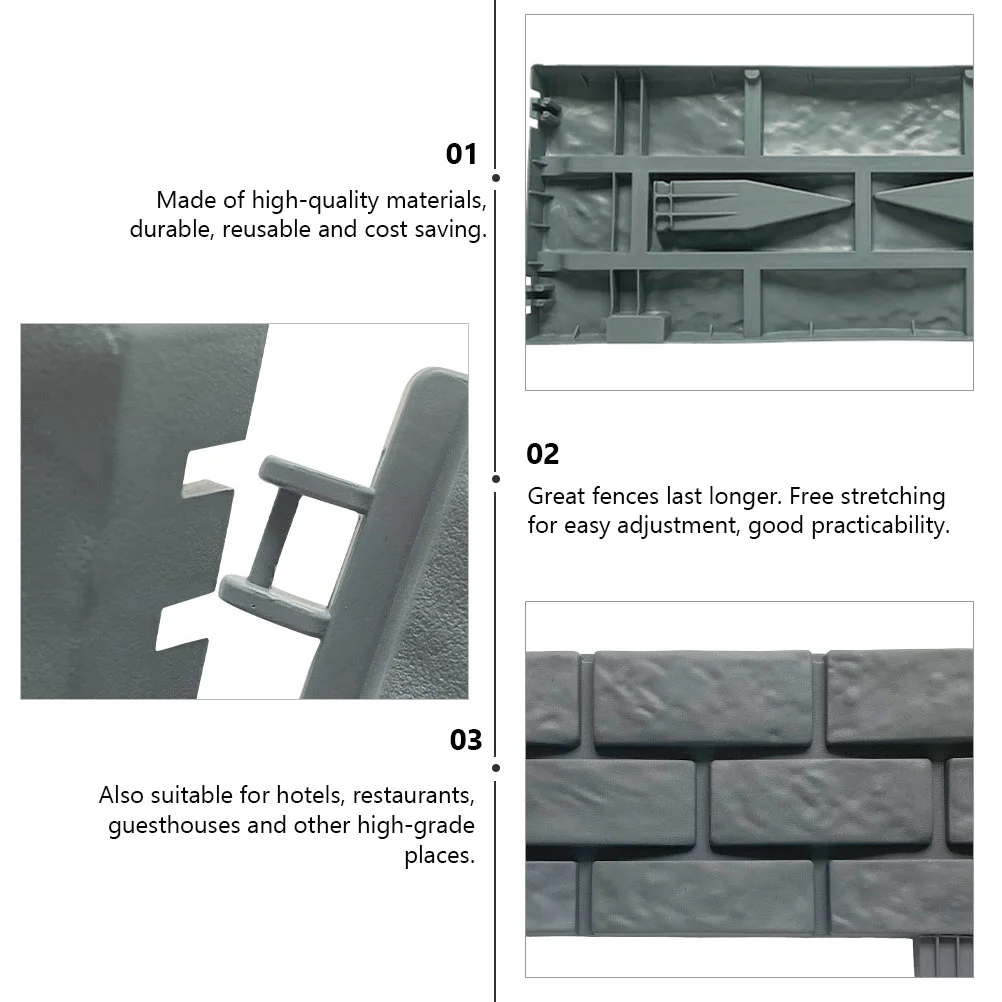 01

Made of high-quality materials, durable, reusable and cost saving.

02

Great fences last longer. Free stretching for easy adjustment, good practicability.

03

Also suitable for hotels, restaurants, guesthouses and other high-grade places.