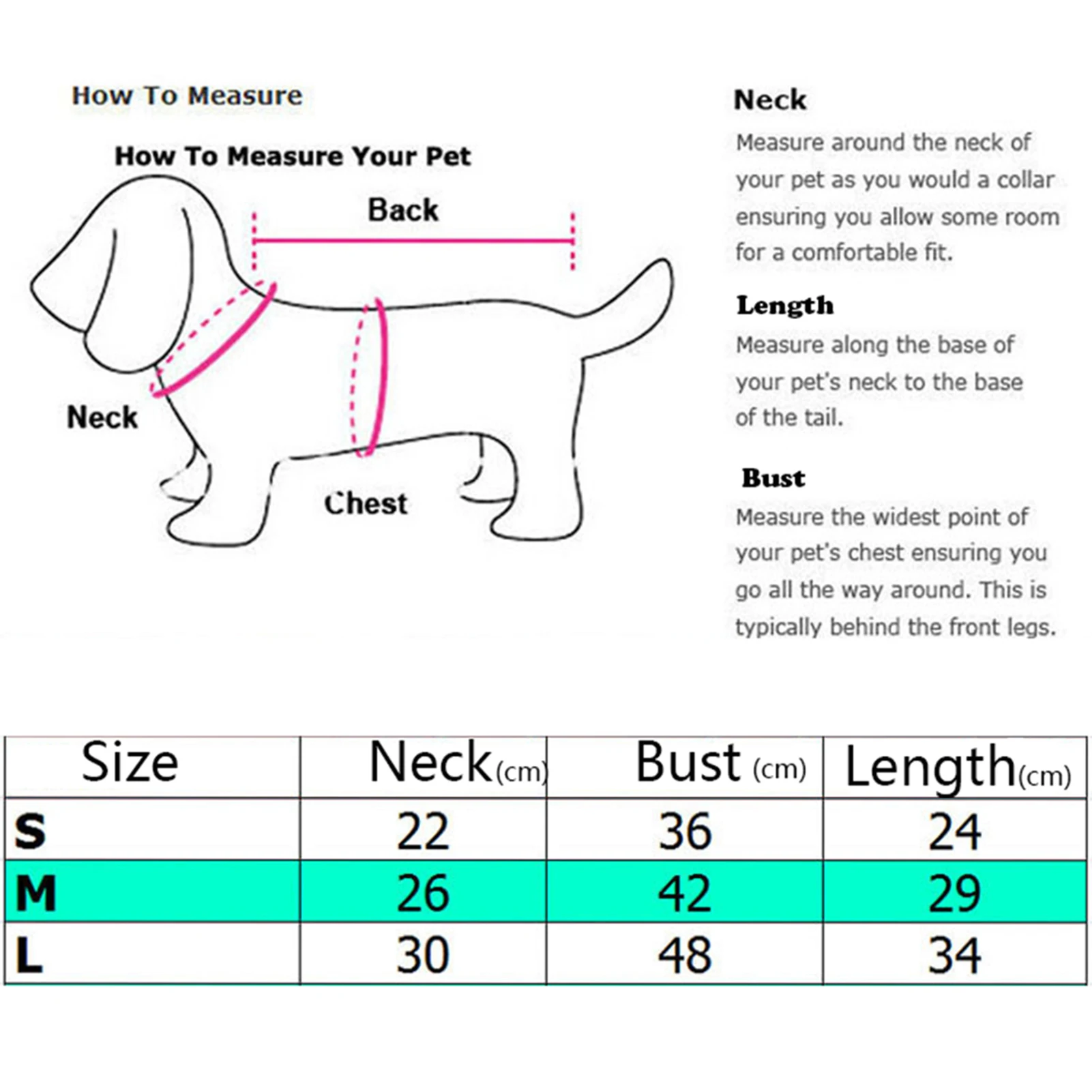 How To Measure

How To Measure Your Pet

Back

Neck

Chest

Neck

Measure around the neck of your pet as you would a collar ensuring you allow some room for a comfortable fit.

Length

Measure along the base of your pet's neck to the base of the tail.

Bust

Measure the widest point of your pet's chest ensuring you go all the way around. This is typically behind the front legs.

| Size | Neck(cm) | Bust (cm) | Length(cm) |
|---|---|---|---|
| S | 22 | 36 | 24 |
| M | 26 | 42 | 29 |
| L | 30 | 48 | 34 |