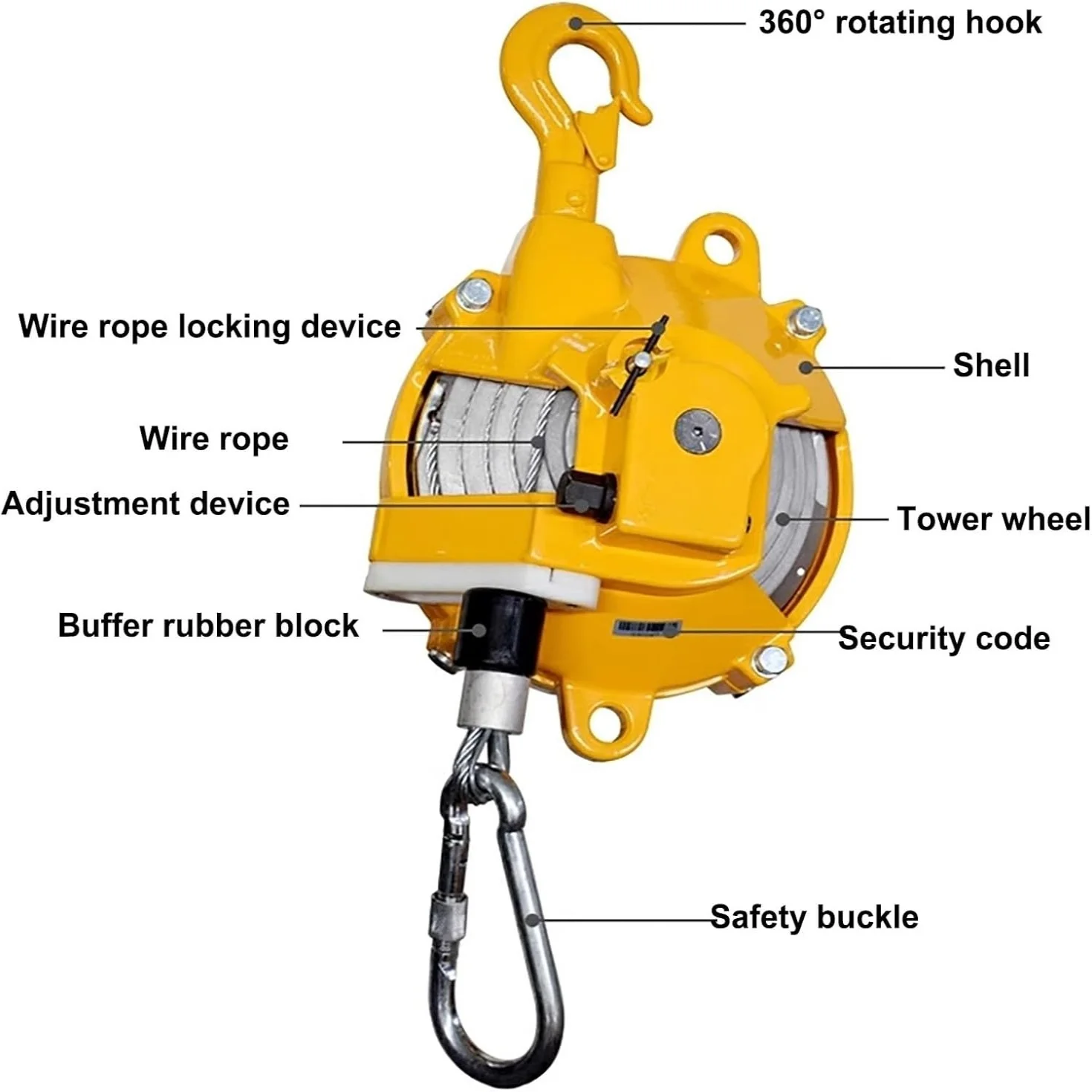 360° rotating hook

Wire rope locking device

Shell

Wire rope

Adjustment device

Tower wheel

Buffer rubber block

Security code

Safety buckle