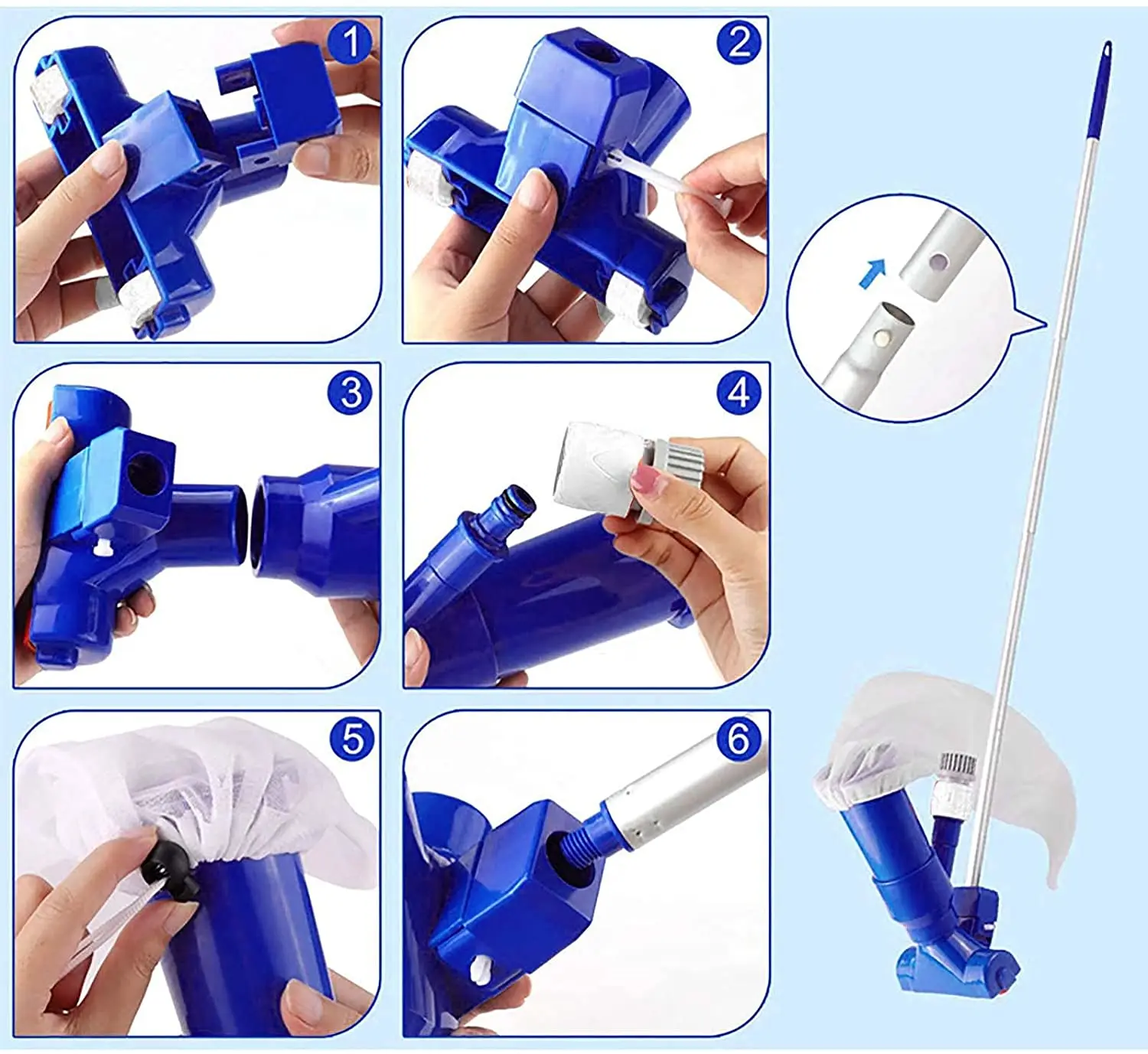 1

2

3

4

5

6