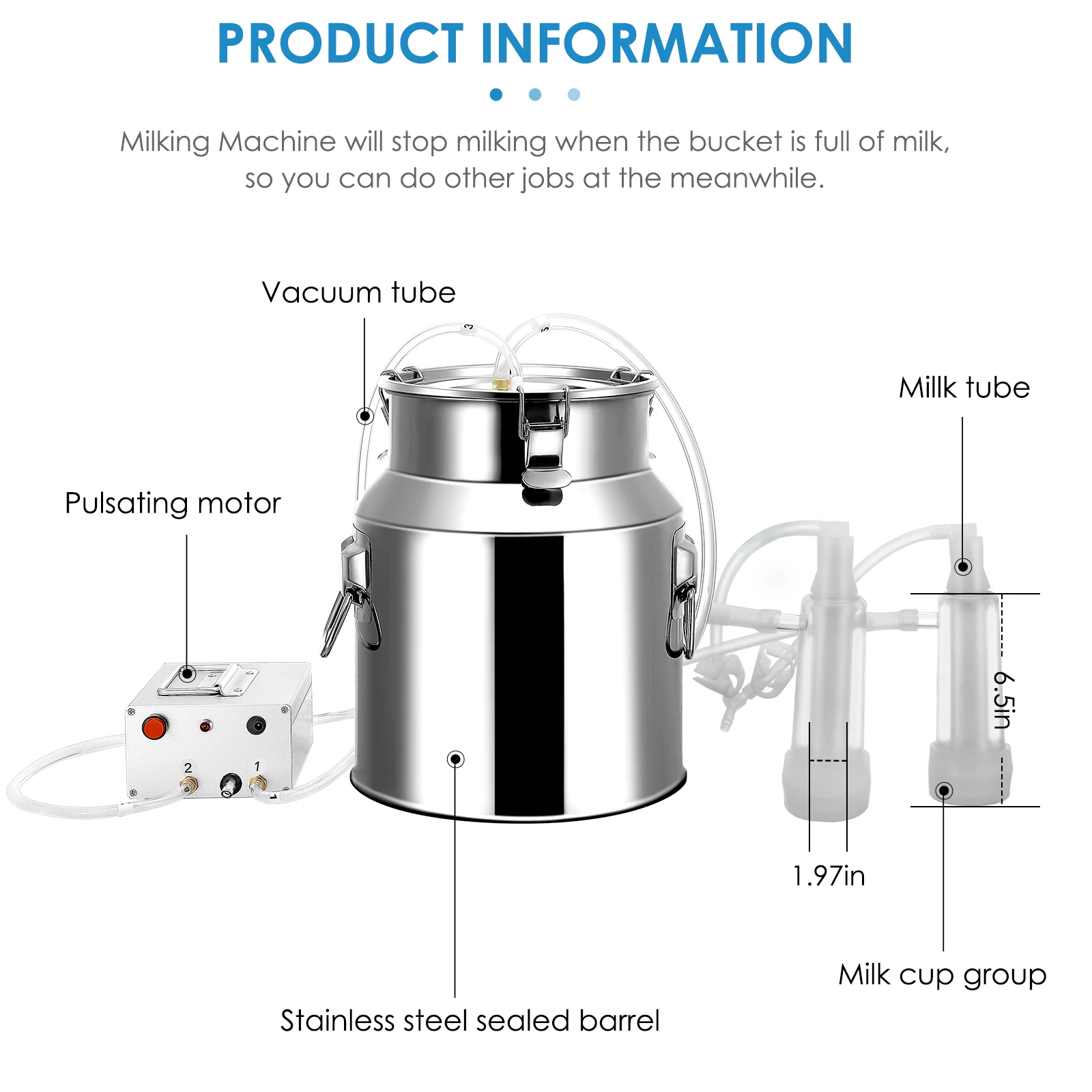 PRODUCT INFORMATION

Milking Machine will stop milking when the bucket is full of milk, so you can do other jobs at the meanwhile.

Vacuum tube

Millk tube

Pulsating motor

2

1

6.5in

1.97in

Milk cup group

Stainless steel sealed barrel