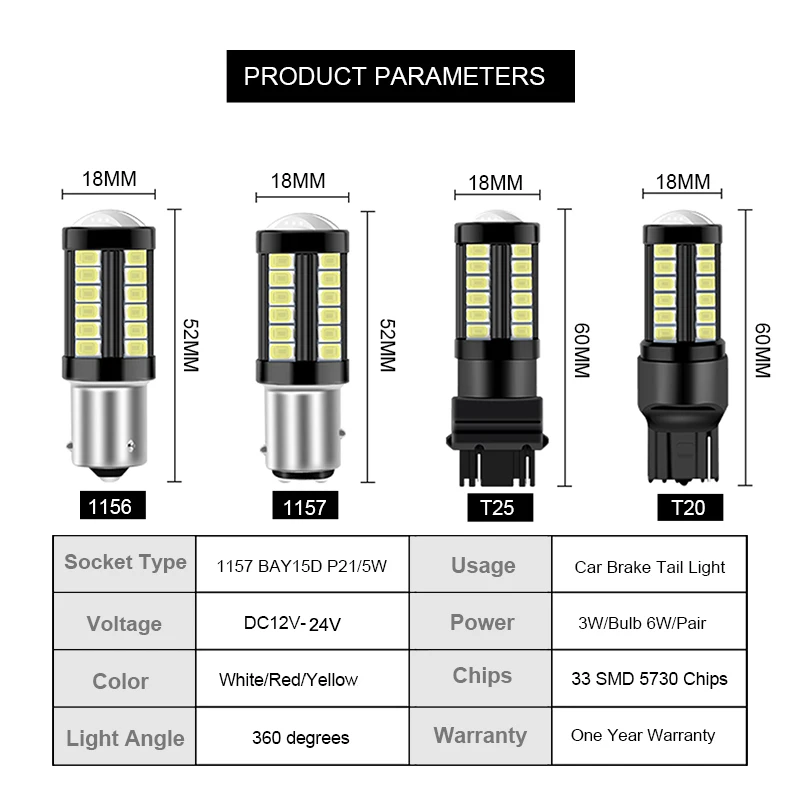 PRODUCT PARAMETERS

18MM
52MM
1156

18MM
52MM
1157

18MM
60MM
T25

18MM
60MM
T20

| Socket Type | 1157 BAY15D P21/5W | Usage | Car Brake Tail Light |
|---|---|---|---|
| Voltage | DC12V-24V | Power | 3W/Bulb 6W/Pair |
| Color | White/Red/Yellow | Chips | 33 SMD 5730 Chips |
| Light Angle | 360 degrees | Warranty | One Year Warranty |