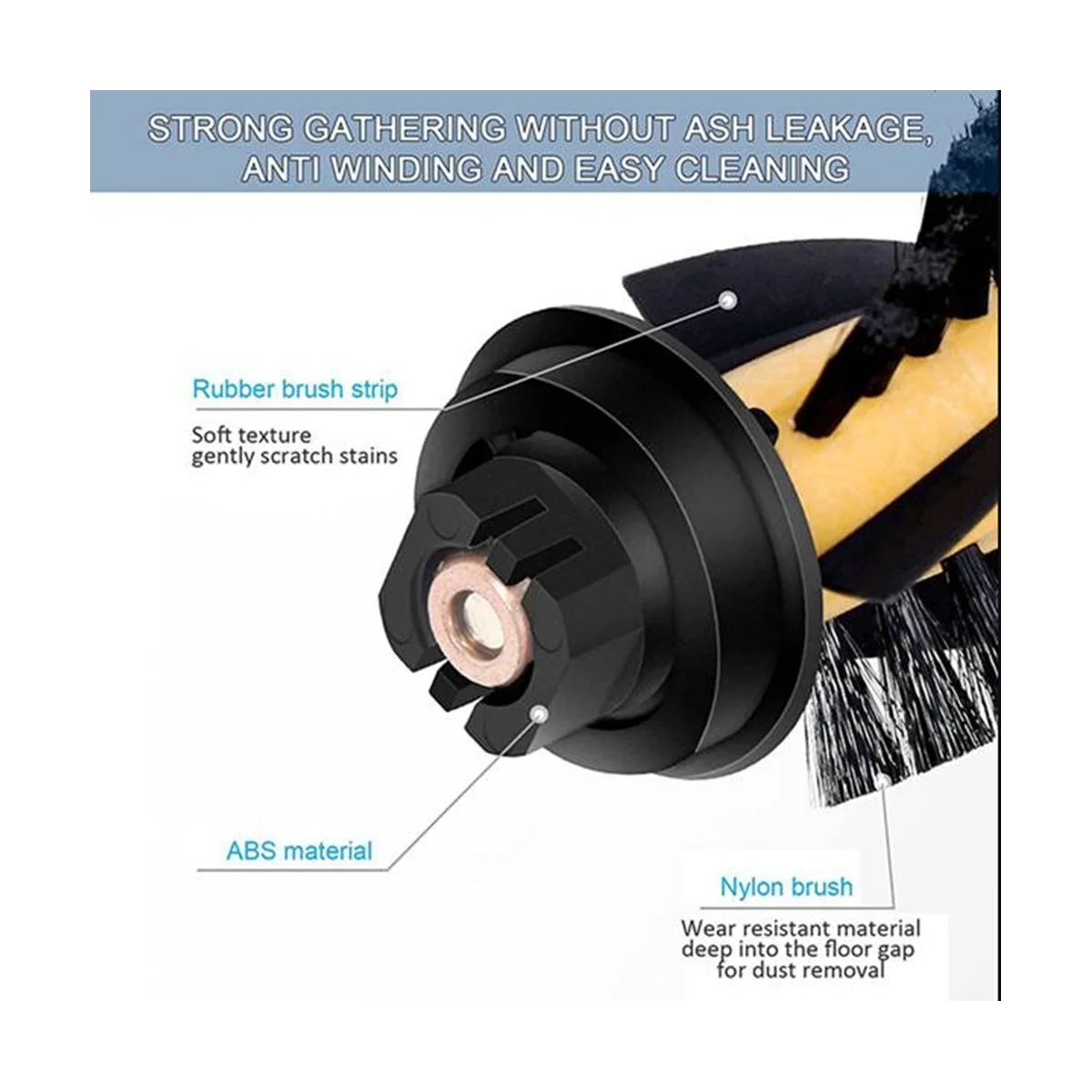 STRONG GATHERING WITHOUT ASH LEAKAGE, ANTI WINDING AND EASY CLEANING

Rubber brush strip

Soft texture gently scratch stains

ABS material

Nylon brush

Wear resistant material deep into the floor gap for dust removal