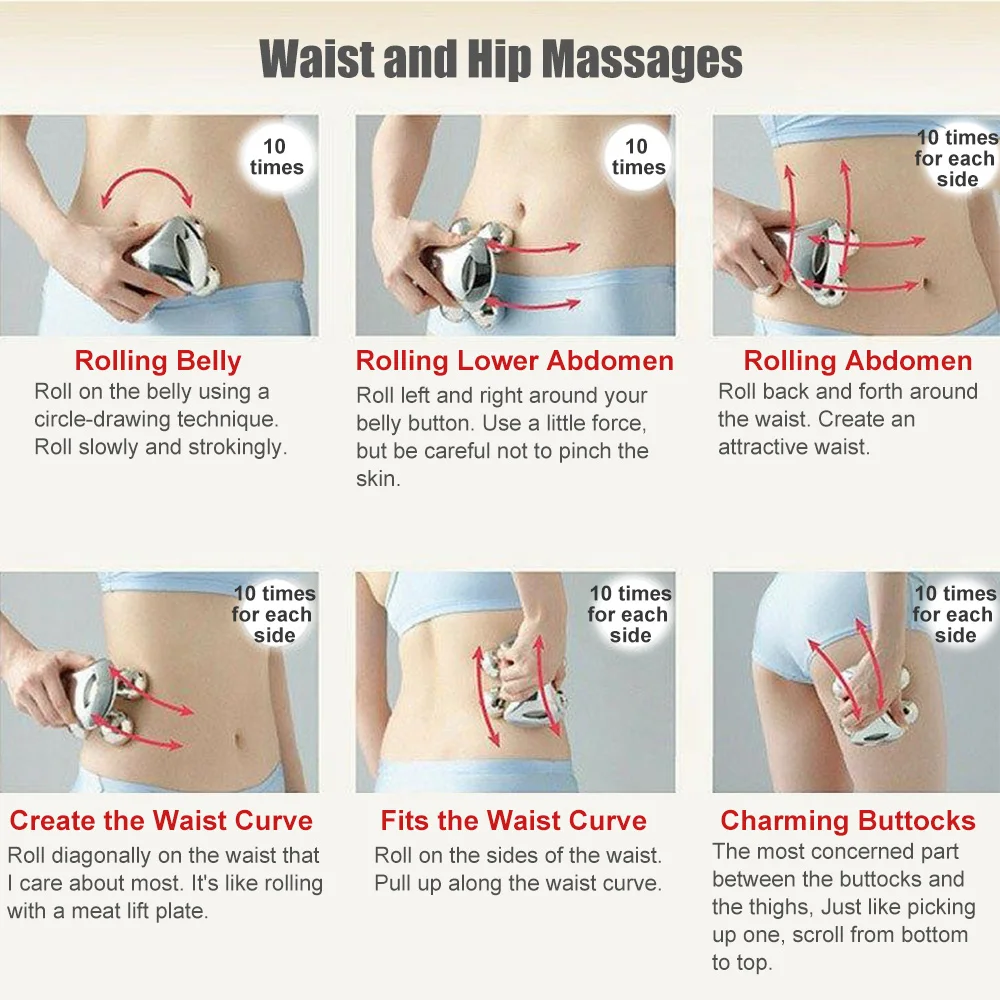 Waist and Hip Massages

10 times

Rolling Belly
Roll on the belly using a circle-drawing technique. Roll slowly and strokingly.

10 times

Rolling Lower Abdomen
Roll left and right around your belly button. Use a little force, but be careful not to pinch the skin.

10 times for each side

Rolling Abdomen
Roll back and forth around the waist. Create an attractive waist.

10 times for each side

Create the Waist Curve
Roll diagonally on the waist that I care about most. It's like rolling with a meat lift plate.

10 times for each side

Fits the Waist Curve
Roll on the sides of the waist. Pull up along the waist curve.

10 times for each side

Charming Buttocks
The most concerned part between the buttocks and the thighs, Just like picking up one, scroll from bottom to top.