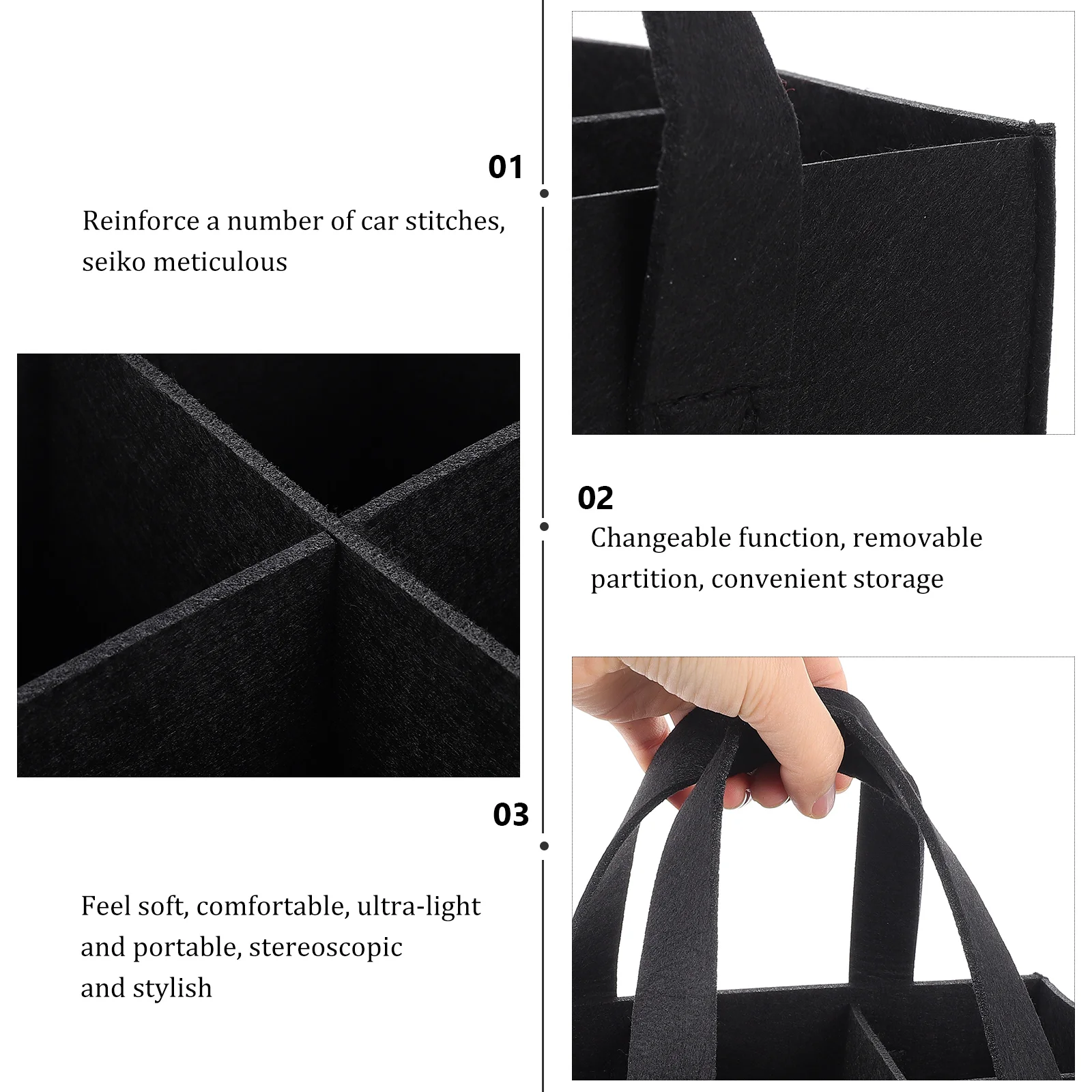 01

Reinforce a number of car stitches, seiko meticulous

02

Changeable function, removable partition, convenient storage

03

Feel soft, comfortable, ultra-light and portable, stereoscopic and stylish