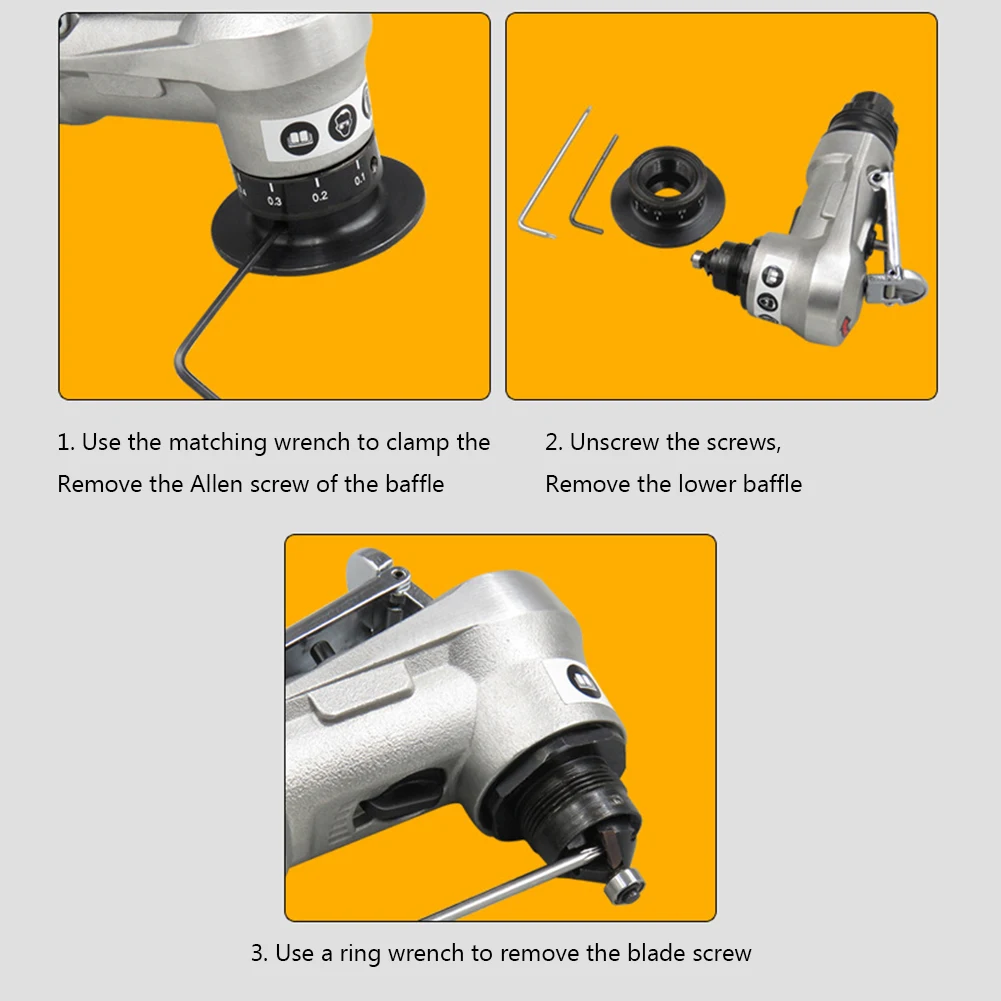 0.3
0.2
0.1

1. Use the matching wrench to clamp the Remove the Allen screw of the baffle

2. Unscrew the screws, Remove the lower baffle

3. Use a ring wrench to remove the blade screw