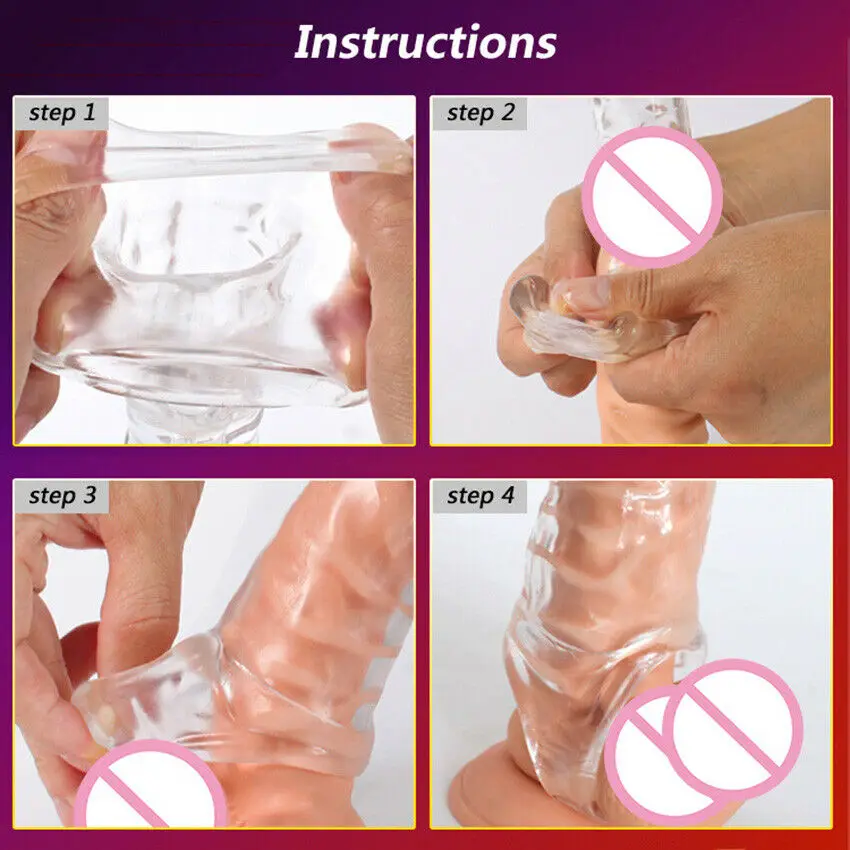 Instructions

step 1

step 2

step 3

step 4