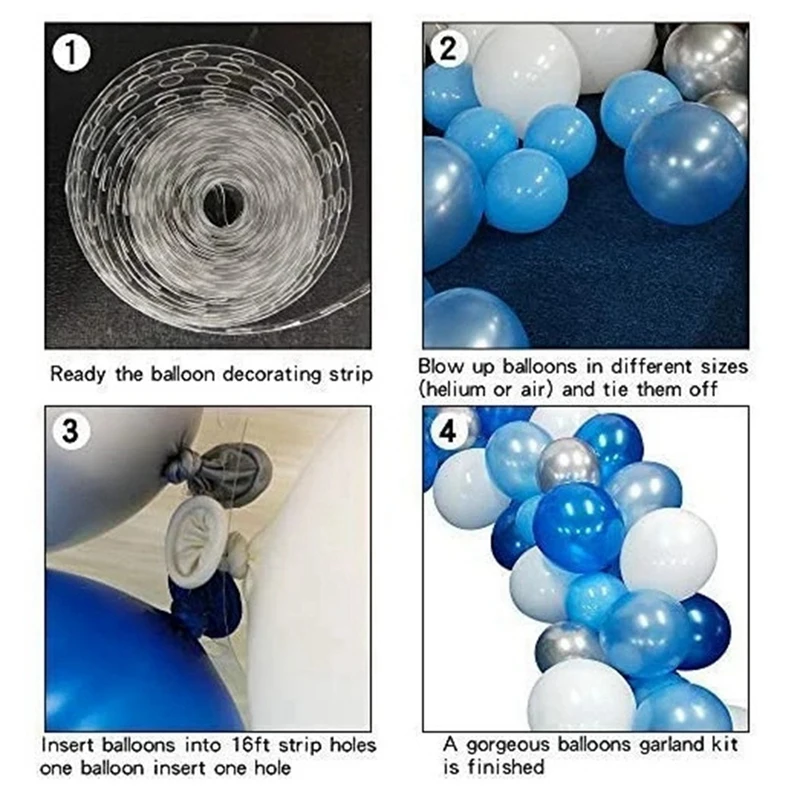 1

Ready the balloon decorating strip

2

Blow up balloons in different sizes (helium or air) and tie them off

3

Insert balloons into 16ft strip holes one balloon insert one hole

4

A gorgeous balloons garland kit is finished