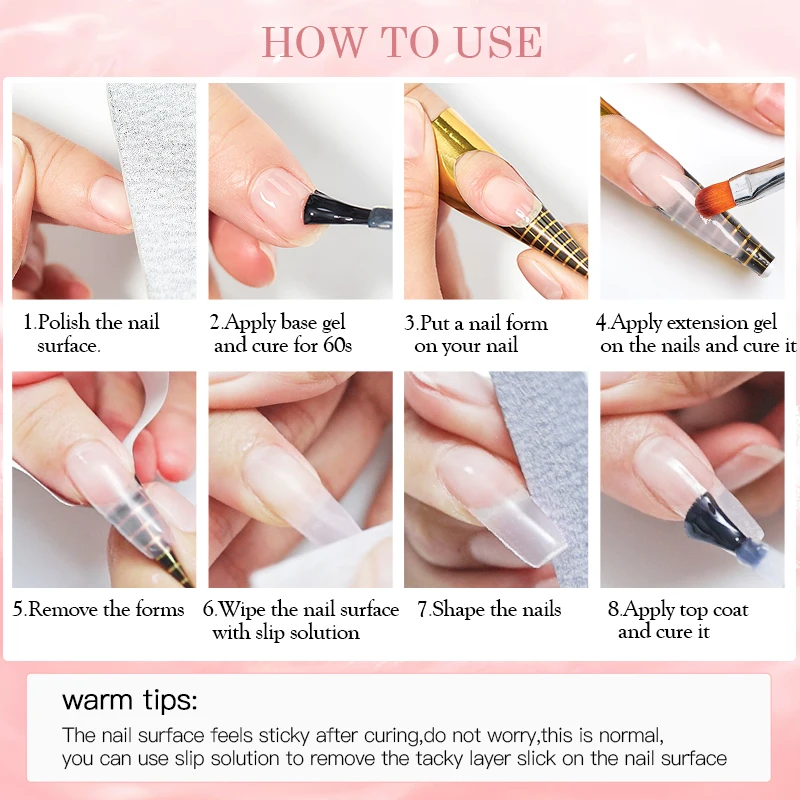 HOW TO USE

1.Polish the nail surface.

2.Apply base gel and cure for 60s

3.Put a nail form on your nail

4.Apply extension gel on the nails and cure it

5.Remove the forms

6.Wipe the nail surface with slip solution

7.Shape the nails

8.Apply top coat and cure it

warm tips:
The nail surface feels sticky after curing,do not worry,this is normal, you can use slip solution to remove the tacky layer slick on the nail surface