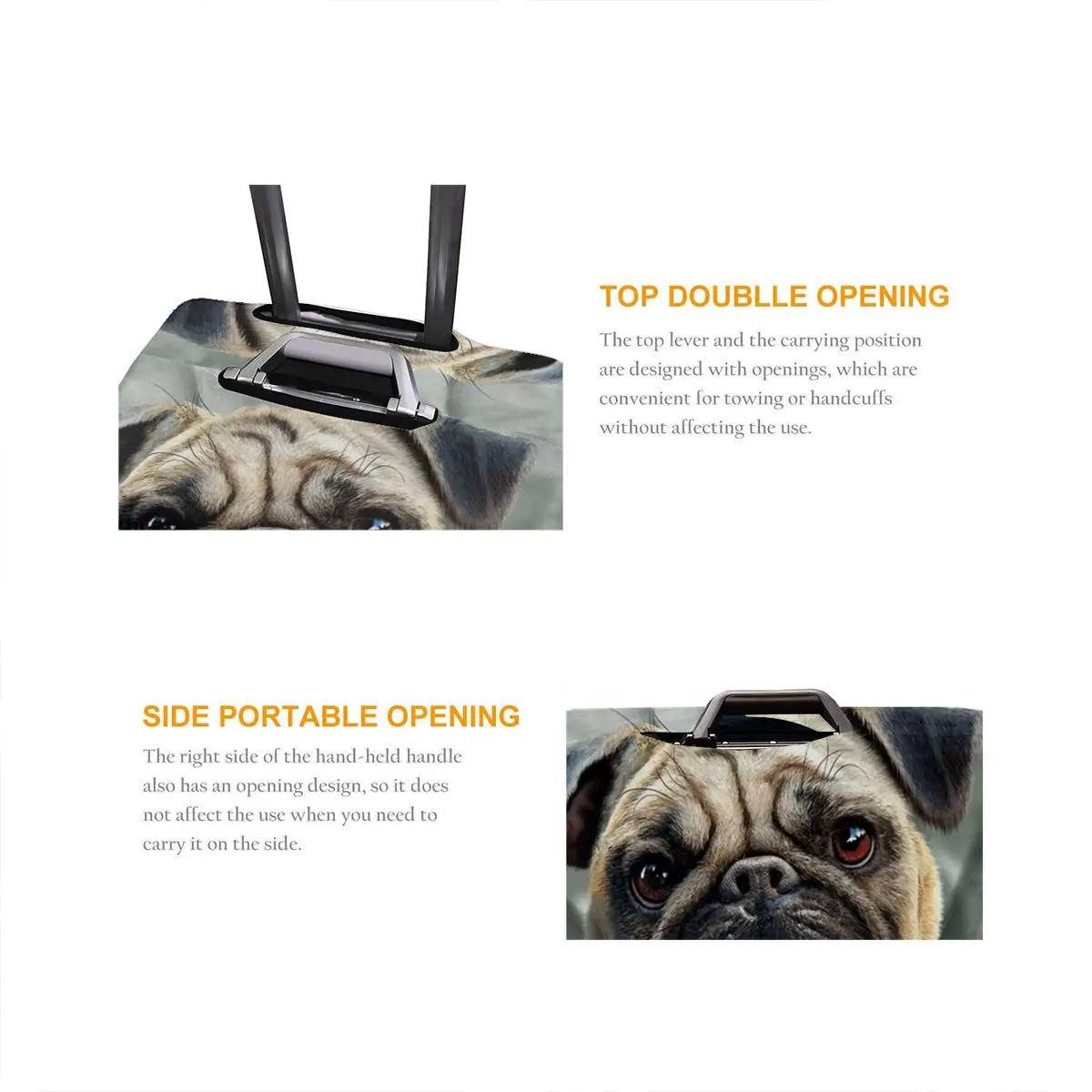 TOP DOUBLLE OPENING

The top lever and the carrying position are designed with openings, which are convenient for towing or handcuffs without affecting the use.

SIDE PORTABLE OPENING

The right side of the hand-held handle also has an opening design, so it does not affect the use when you need to carry it on the side.