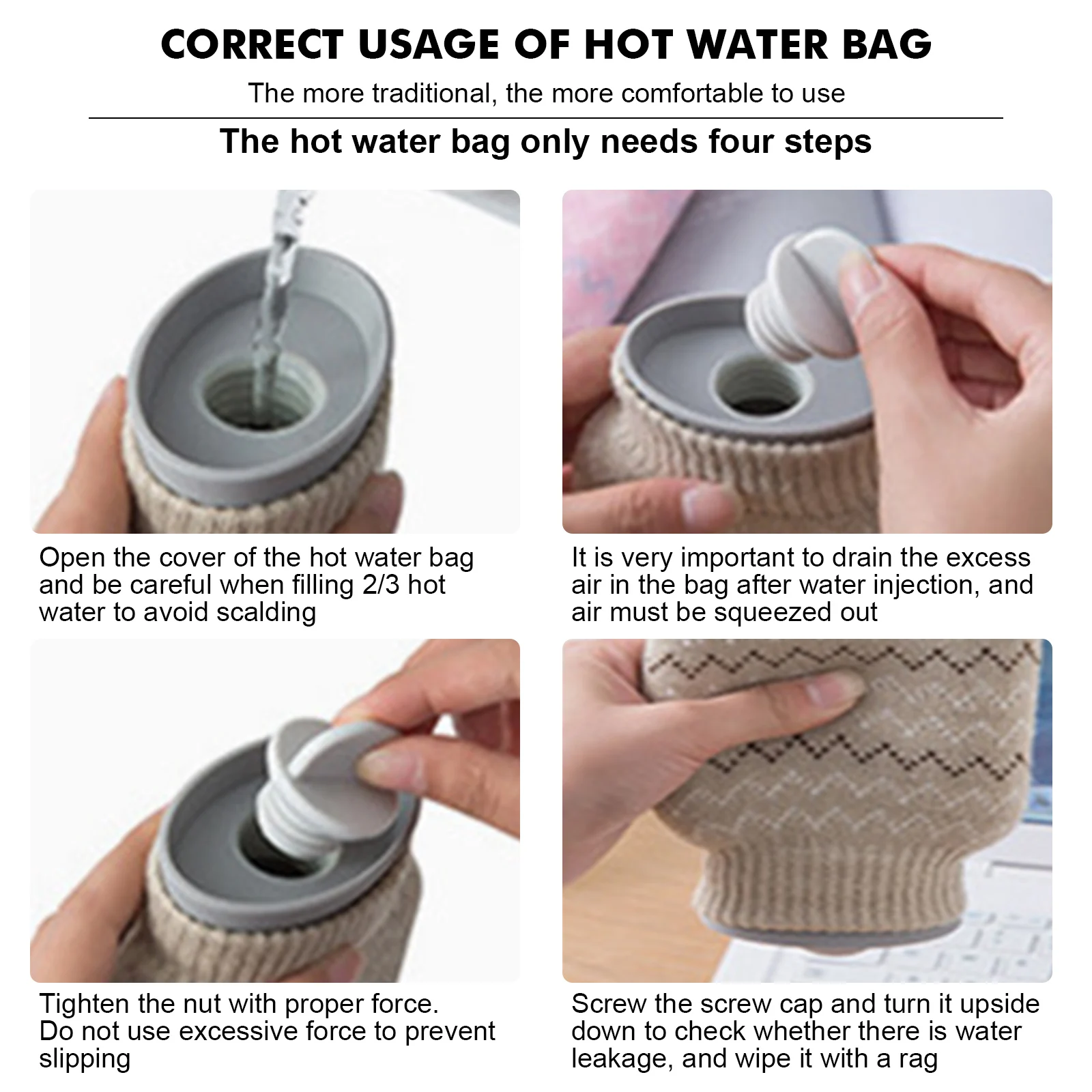 CORRECT USAGE OF HOT WATER BAG

The more traditional, the more comfortable to use

The hot water bag only needs four steps

Open the cover of the hot water bag and be careful when filling 2/3 hot water to avoid scalding

It is very important to drain the excess air in the bag after water injection, and air must be squeezed out

Tighten the nut with proper force.
Do not use excessive force to prevent slipping

Screw the screw cap and turn it upside down to check whether there is water leakage, and wipe it with a rag