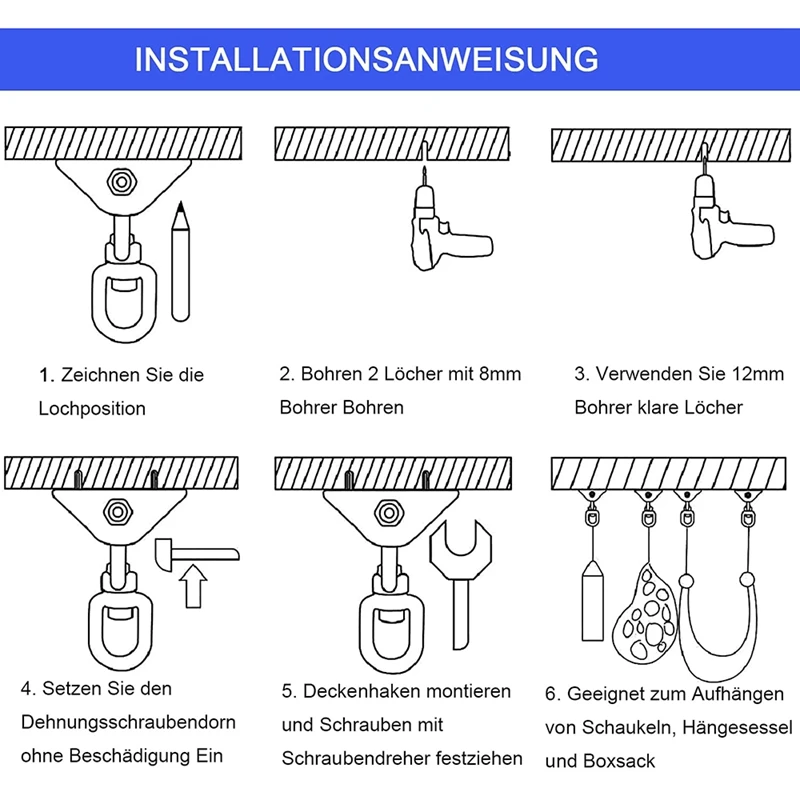 INSTALLATIONSANWEISUNG

1. Zeichnen Sie die Lochposition

2. Bohren 2 Löcher mit 8mm Bohrer Bohren

3. Verwenden Sie 12mm Bohrer klare Löcher

4. Setzen Sie den Dehnungsschraubendorn ohne Beschädigung Ein

5. Deckenhaken montieren und Schrauben mit Schraubendreher festziehen

6. Geeignet zum Aufhängen von Schaukeln, Hängesessel und Boxsack