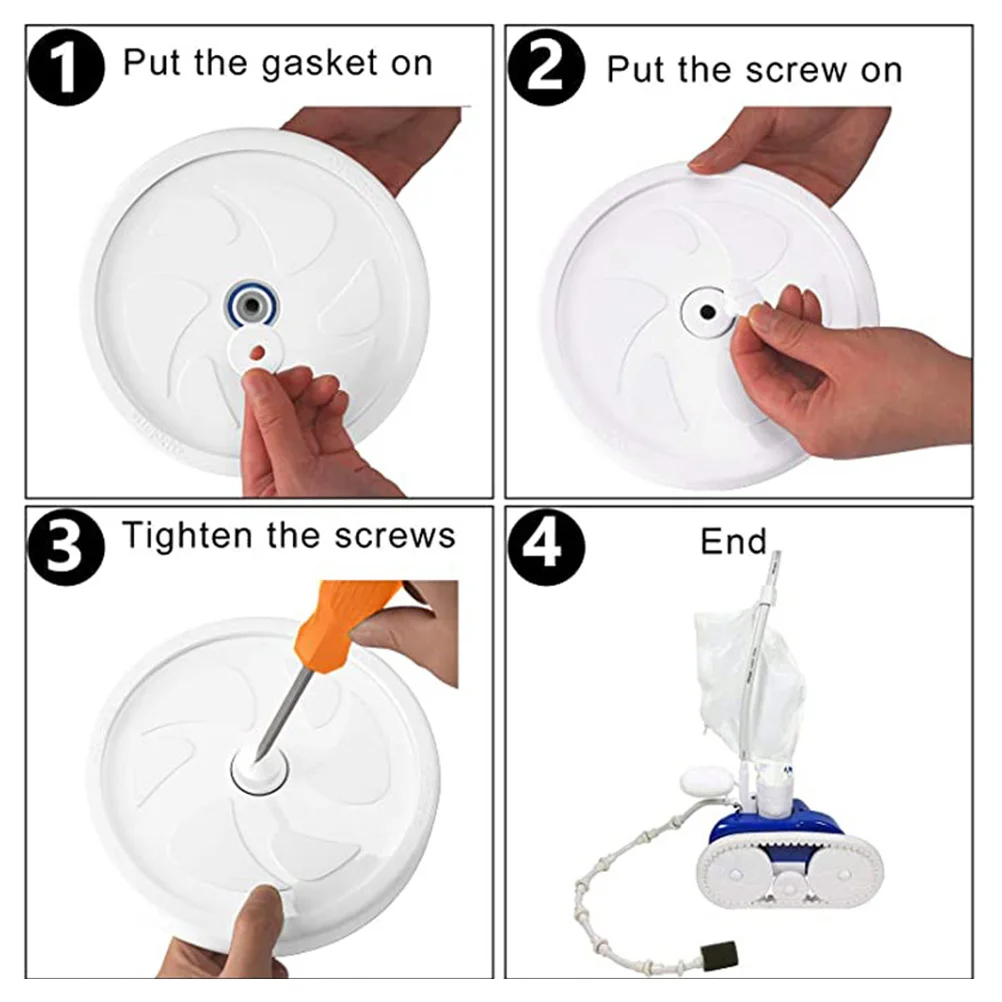 1 Put the gasket on

2 Put the screw on

3 Tighten the screws

4 End