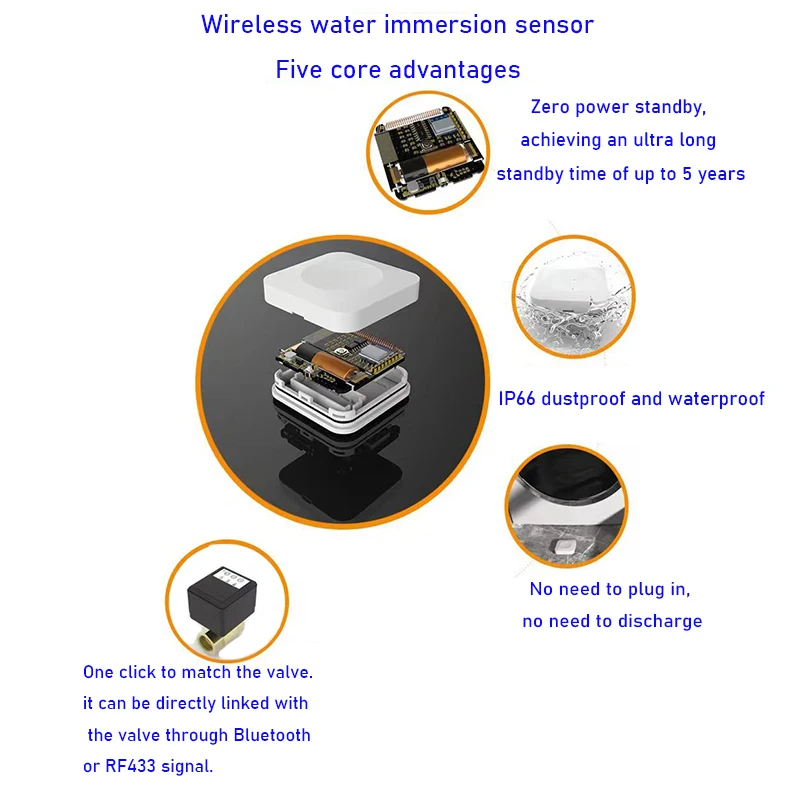 Wireless water immersion sensor

Five core advantages

Zero power standby, achieving an ultra long standby time of up to 5 years

IP66 dustproof and waterproof

No need to plug in, no need to discharge

One click to match the valve. it can be directly linked with the valve through Bluetooth or RF433 signal.