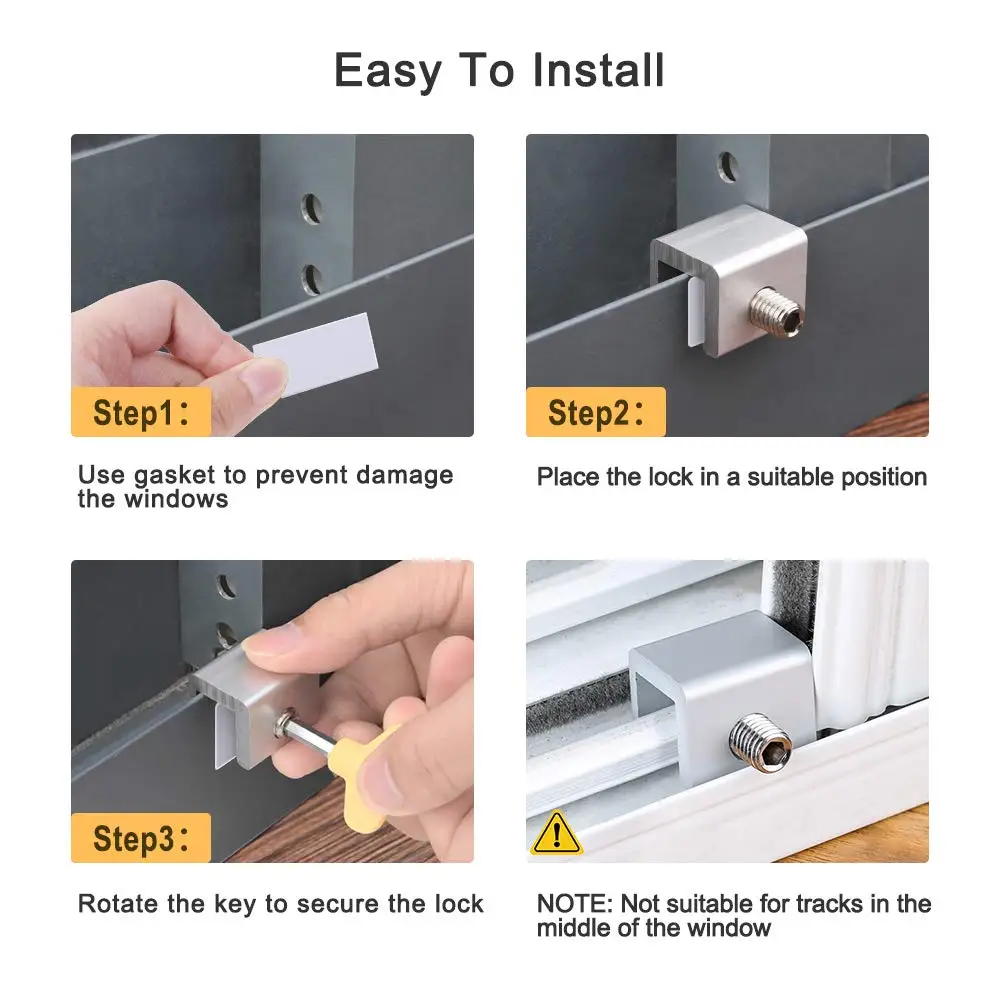 Easy To Install

Step1：

Use gasket to prevent damage the windows

Step2：

Place the lock in a suitable position

Step3：

Rotate the key to secure the lock

NOTE: Not suitable for tracks in the middle of the window