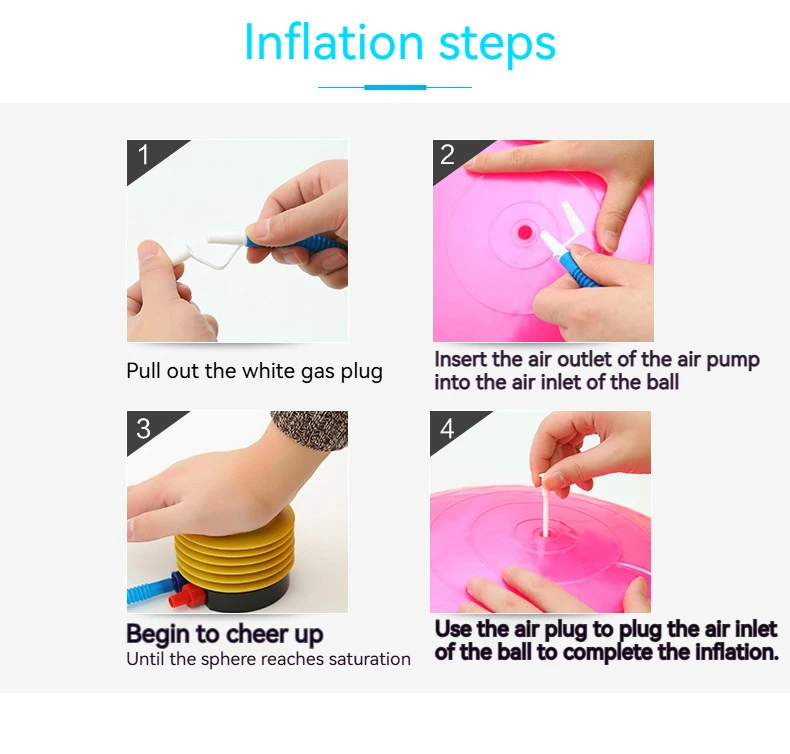 Inflation steps

1

Pull out the white gas plug

2

Insert the air outlet of the air pump into the air inlet of the ball

3

Begin to cheer up
Until the sphere reaches saturation

4

Use the air plug to plug the air inlet of the ball to complete the inflation.