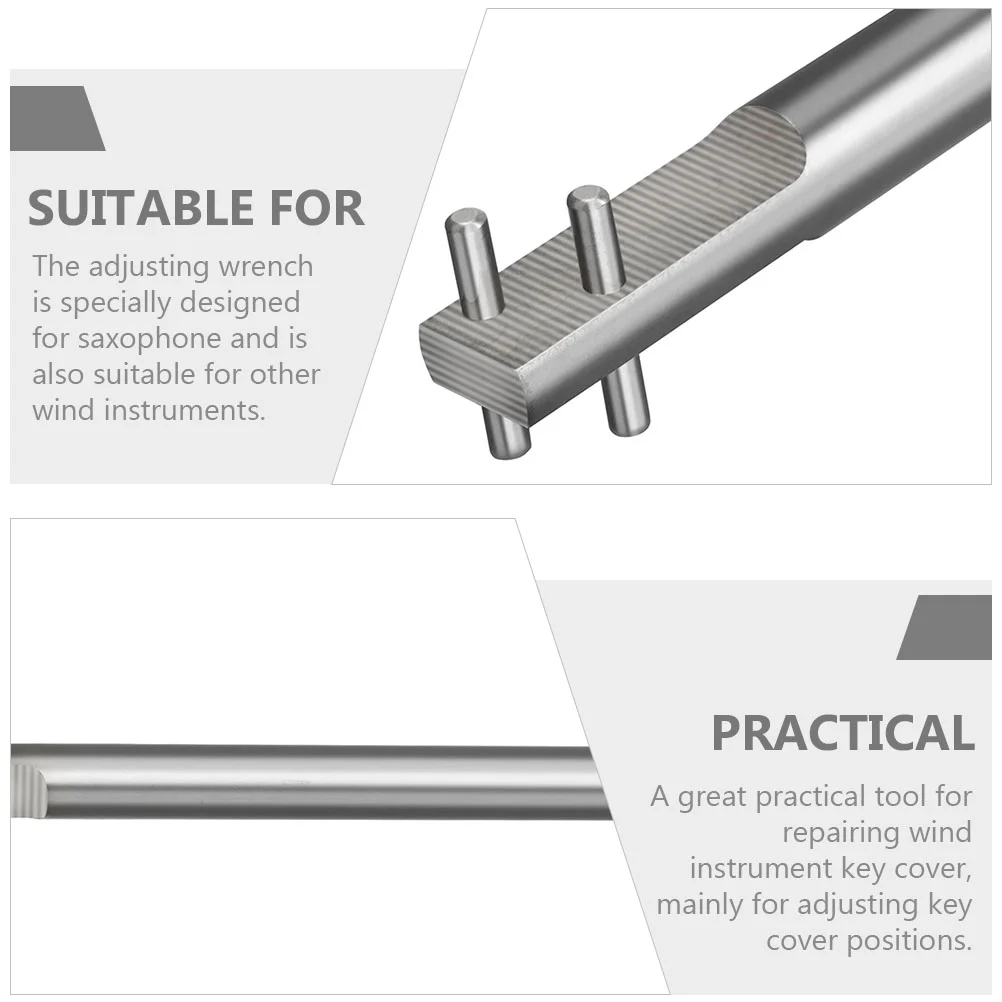 SUITABLE FOR

The adjusting wrench is specially designed for saxophone and is also suitable for other wind instruments.

PRACTICAL

A great practical tool for repairing wind instrument key cover, mainly for adjusting key cover positions.