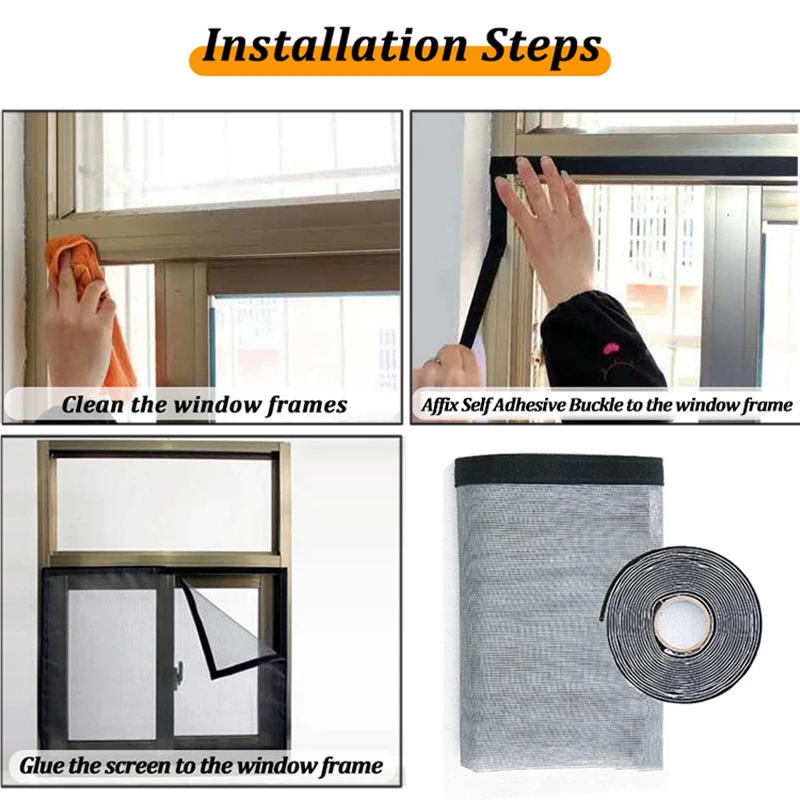 Installation Steps

Clean the window frames

Affix Self Adhesive Buckle to the window frame

Glue the screen to the window frame