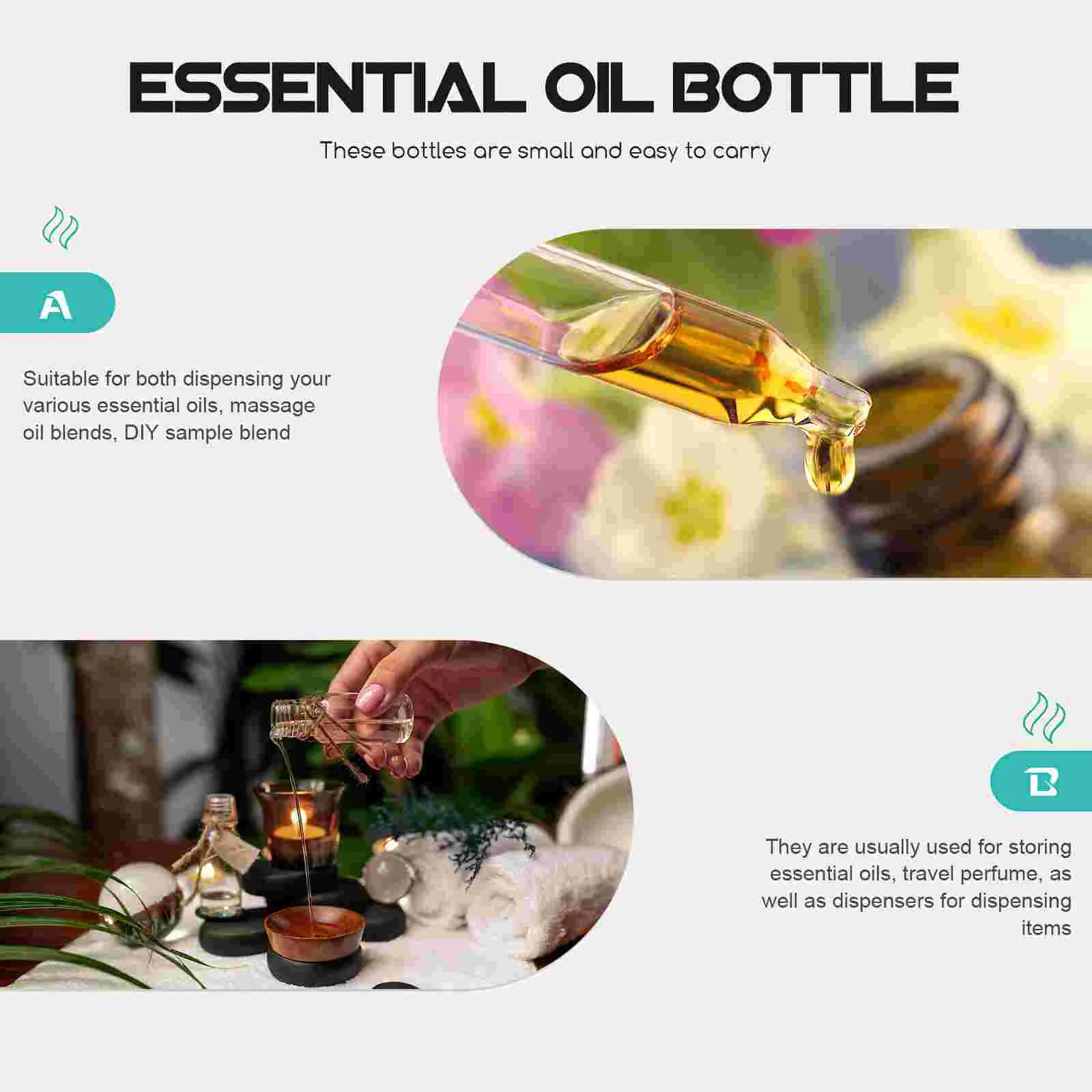 ESSENTIAL OIL BOTTLE

These bottles are small and easy to carry

A

Suitable for both dispensing your various essential oils, massage oil blends, DIY sample blend

B

They are usually used for storing essential oils, travel perfume, as well as dispensers for dispensing items