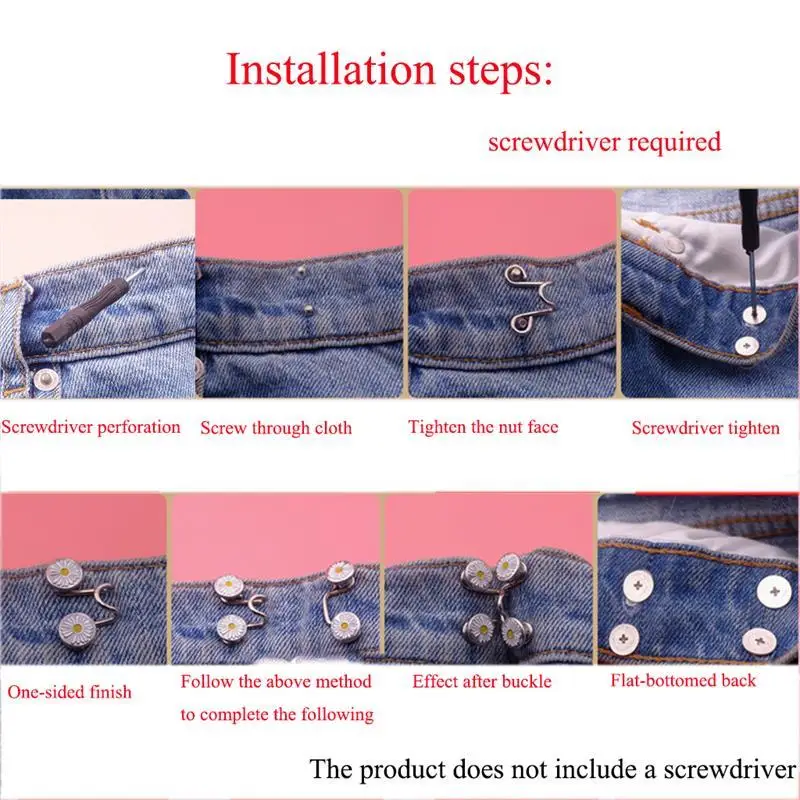 Installation steps:

screwdriver required

Screwdriver perforation

Screw through cloth

Tighten the nut face

Screwdriver tighten

One-sided finish

Follow the above method to complete the following

Effect after buckle

Flat-bottomed back

The product does not include a screwdriver