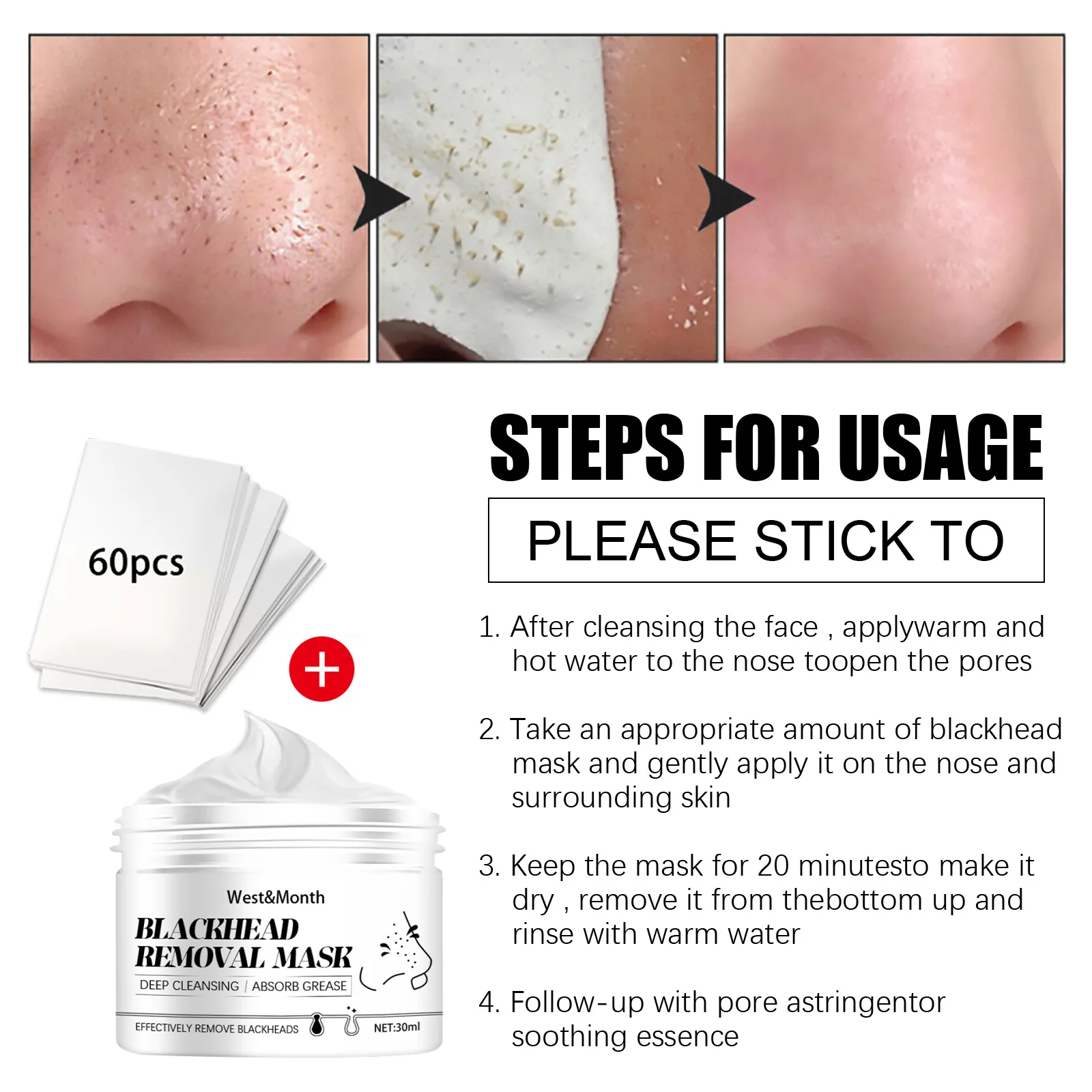 60pcs

West&Month
BLACKHEAD REMOVAL MASK
DEEP CLEANSING | ABSORB GREASE
EFFECTIVELY REMOVE BLACKHEADS
NET:30ml

STEPS FOR USAGE

PLEASE STICK TO

1. After cleansing the face , applywarm and hot water to the nose toopen the pores

2. Take an appropriate amount of blackhead mask and gently apply it on the nose and surrounding skin

3. Keep the mask for 20 minutesto make it dry , remove it from thebottom up and rinse with warm water

4. Follow-up with pore astringentor soothing essence