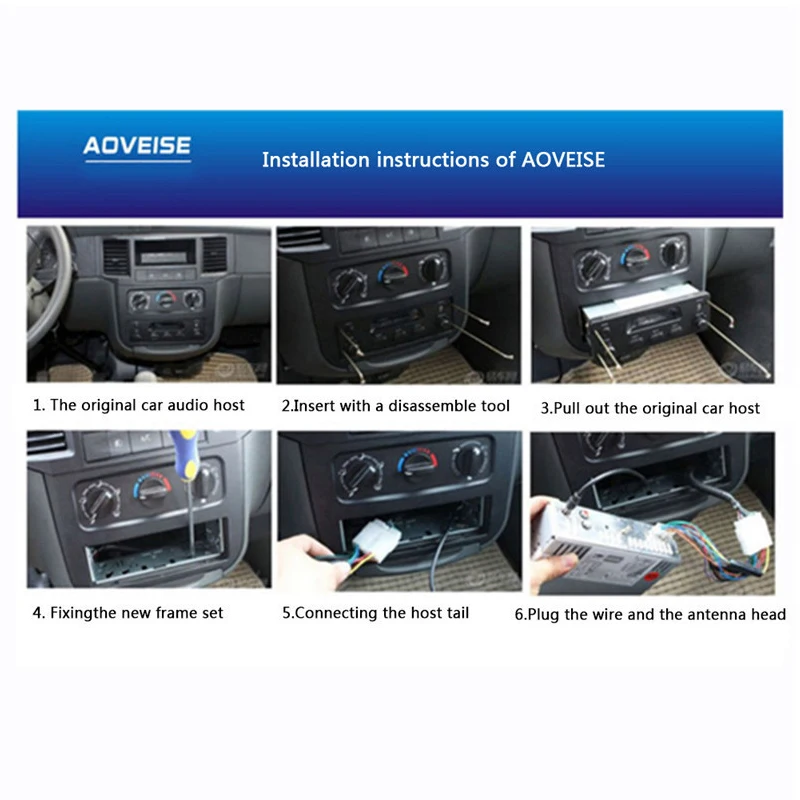 AOVEISE

Installation instructions of AOVEISE

1. The original car audio host

2.Insert with a disassemble tool

3.Pull out the original car host

4. Fixingthe new frame set

5.Connecting the host tail

6.Plug the wire and the antenna head