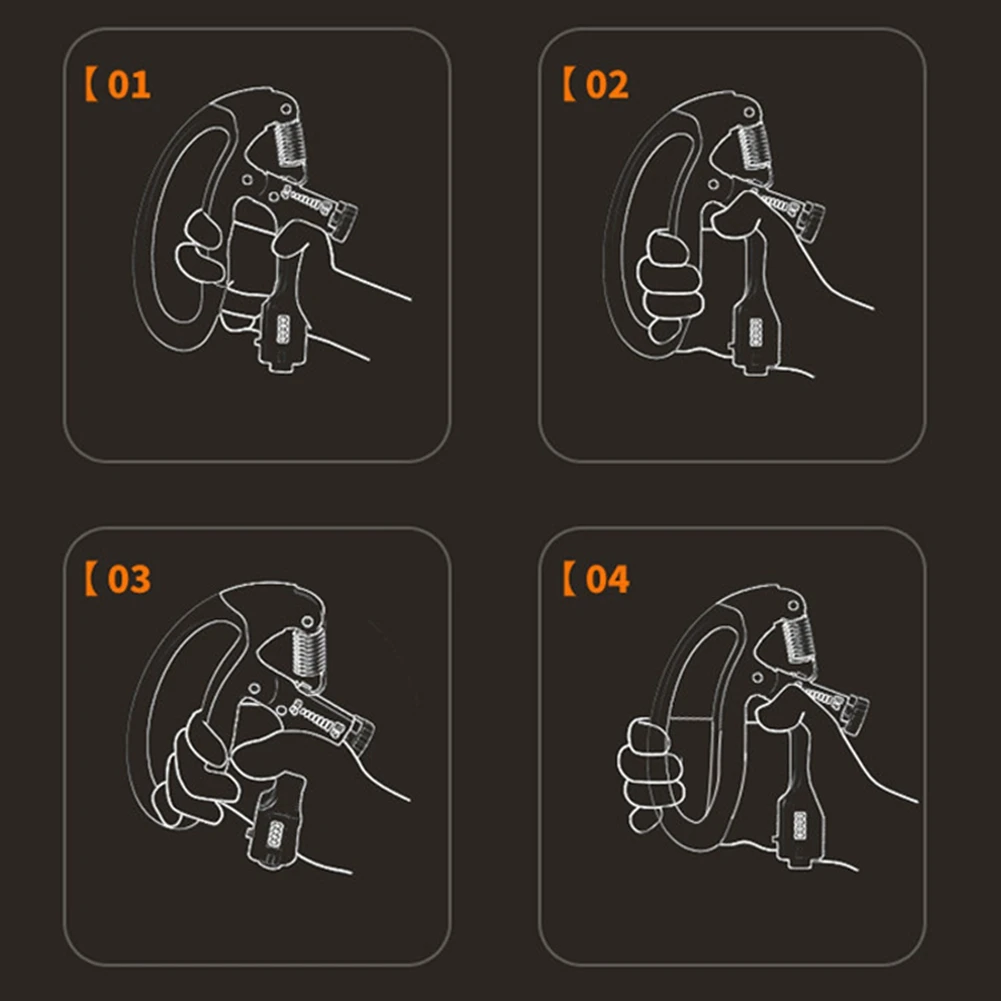 【01

【02

【03

【04