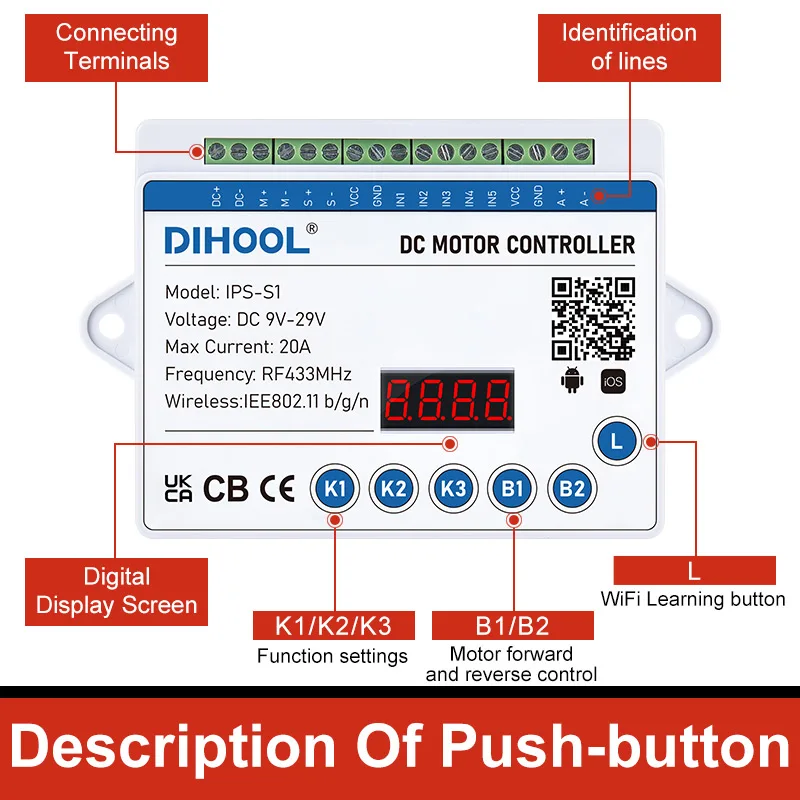 Connecting Terminals

Identification of lines

DC+ DC- M+ M- S+ S- VCC GND IN1 IN2 IN3 IN4 IN5 VCC GND A+ A-

DIHOOL®

DC MOTOR CONTROLLER

Model: IPS-S1
Voltage: DC 9V-29V
Max Current: 20A
Frequency: RF433MHz
Wireless:IEE802.11 b/g/n

iOS

L

UK CA CB CE

K1 K2 K3 B1 B2

Digital Display Screen

K1/K2/K3
Function settings

B1/B2
Motor forward and reverse control

L
WiFi Learning button

Description Of Push-button