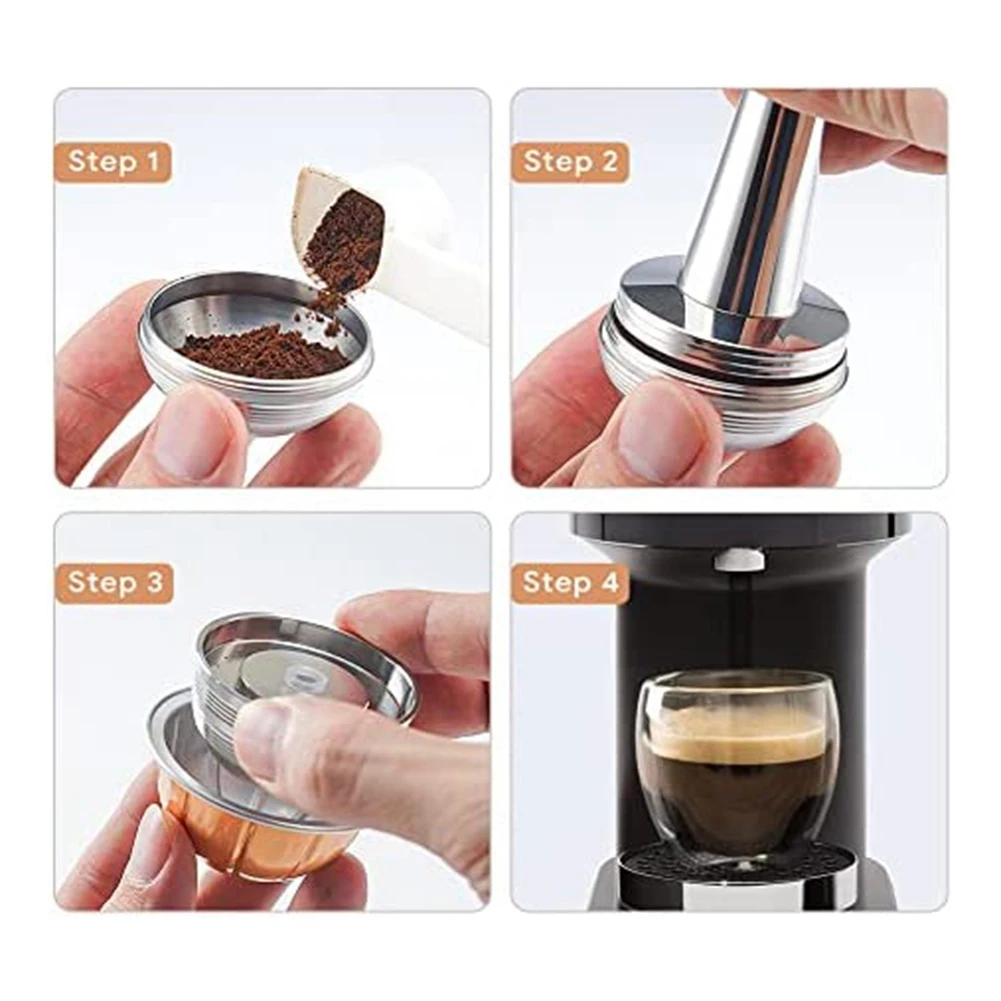 Step 1

Step 2

Step 3

Step 4