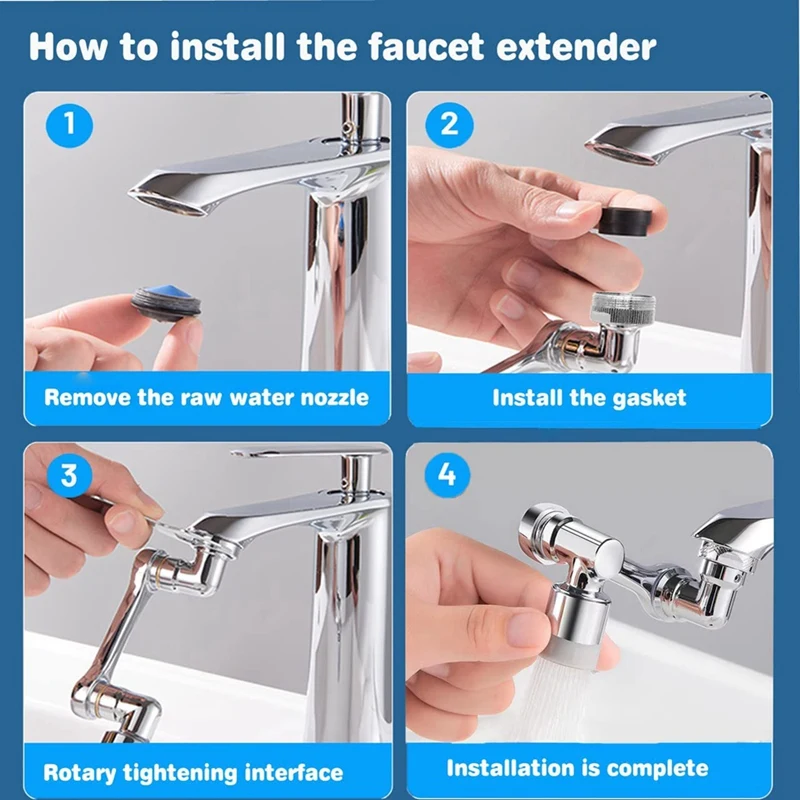 How to install the faucet extender

1

Remove the raw water nozzle

2

Install the gasket

3

Rotary tightening interface

4

Installation is complete