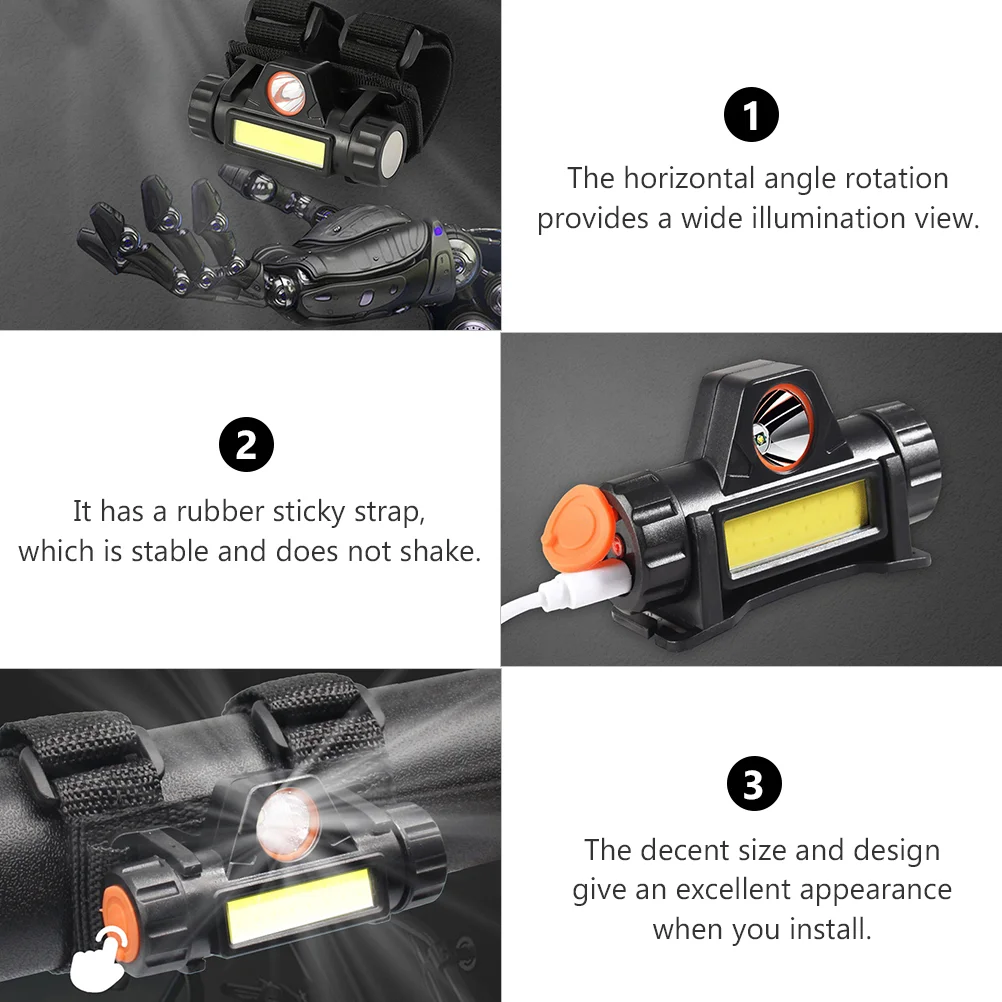 1

The horizontal angle rotation provides a wide illumination view.

2

It has a rubber sticky strap, which is stable and does not shake.

3

The decent size and design give an excellent appearance when you install.