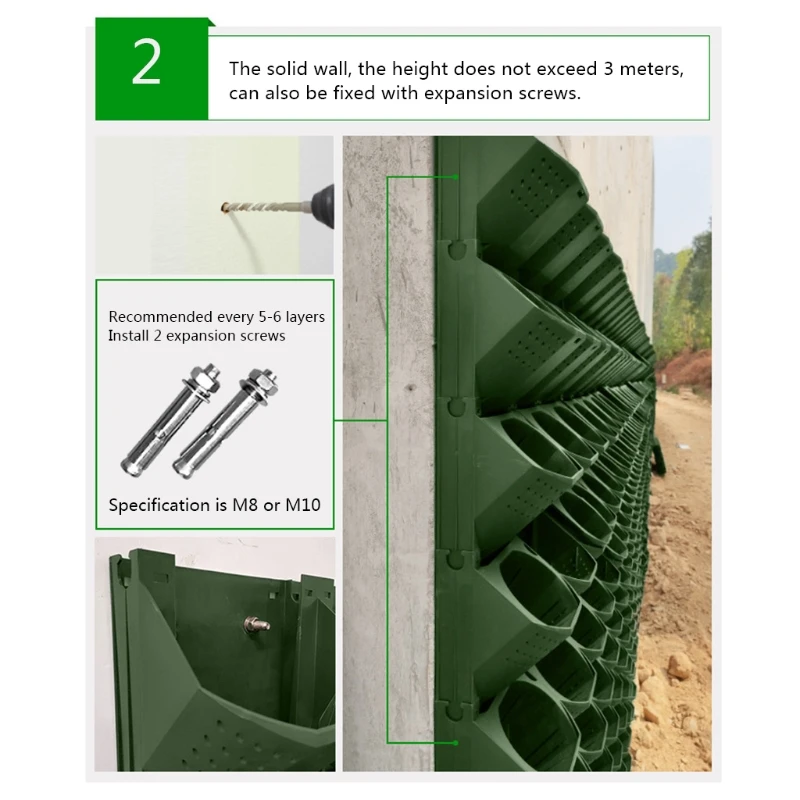 2

The solid wall, the height does not exceed 3 meters, can also be fixed with expansion screws.

Recommended every 5-6 layers
Install 2 expansion screws

Specification is M8 or M10