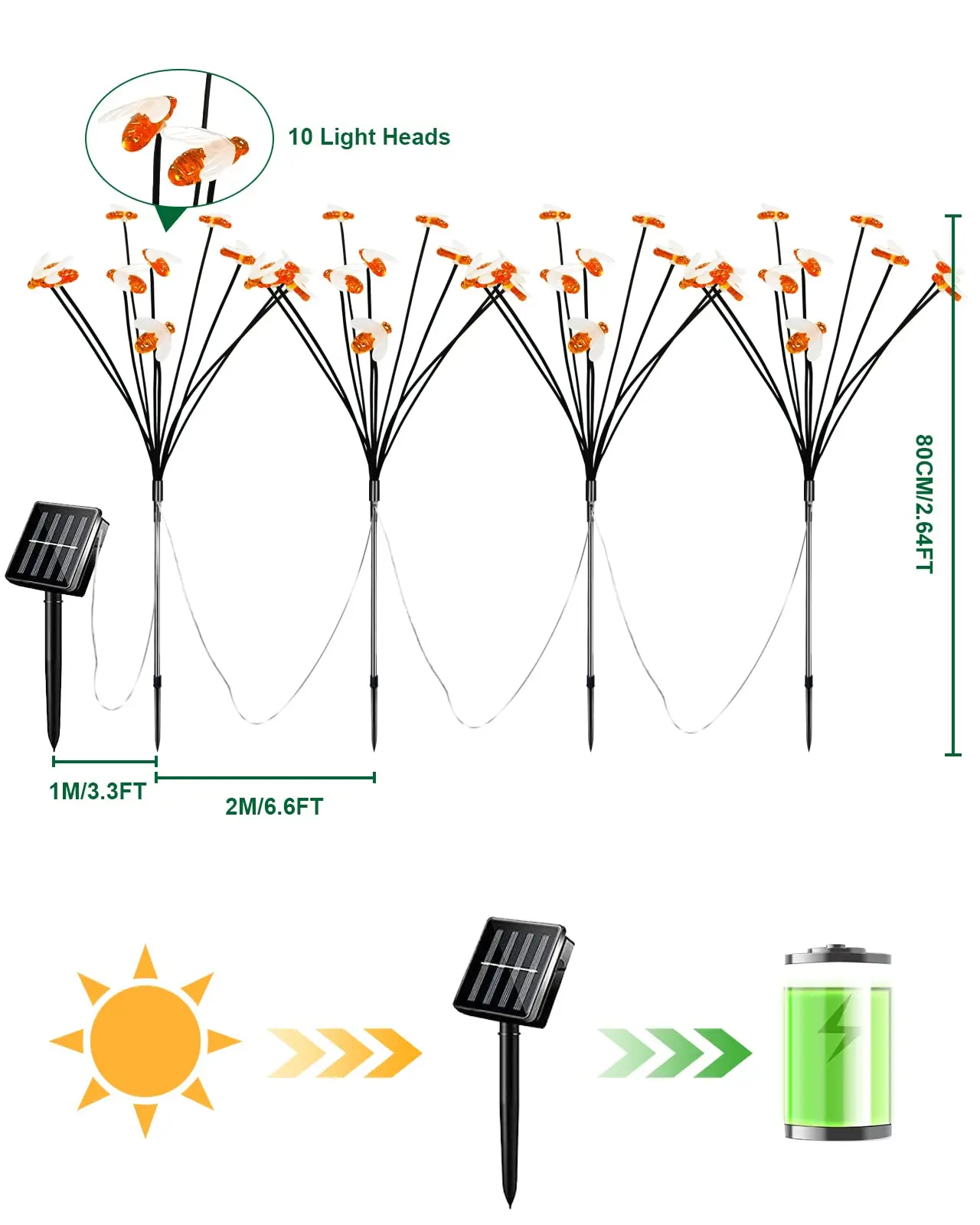 10 Light Heads

80CM/2.64FT

1M/3.3FT

2M/6.6FT