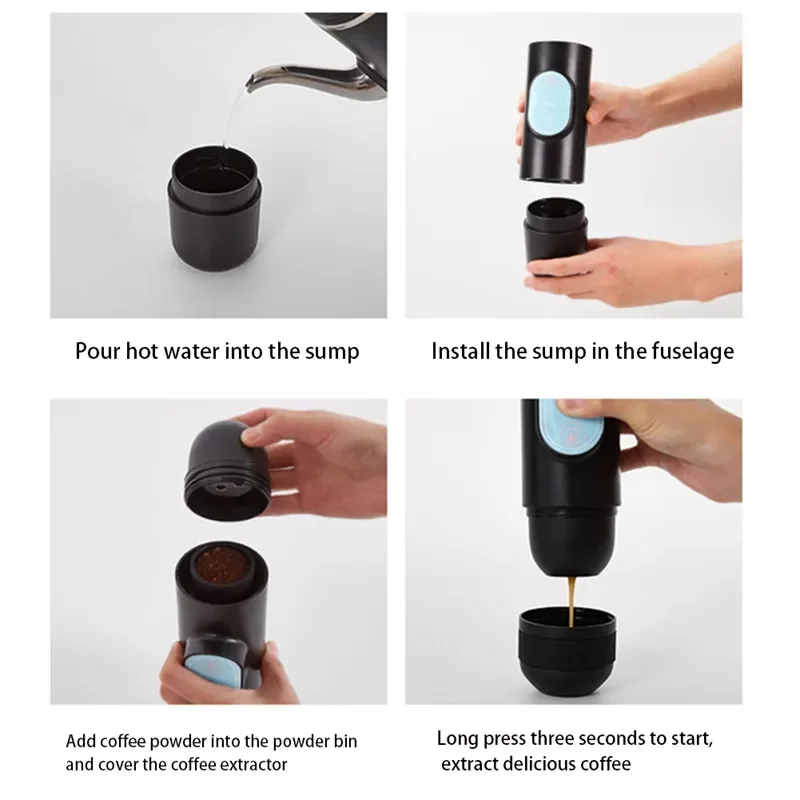 Pour hot water into the sump

Install the sump in the fuselage

Add coffee powder into the powder bin and cover the coffee extractor

Long press three seconds to start, extract delicious coffee