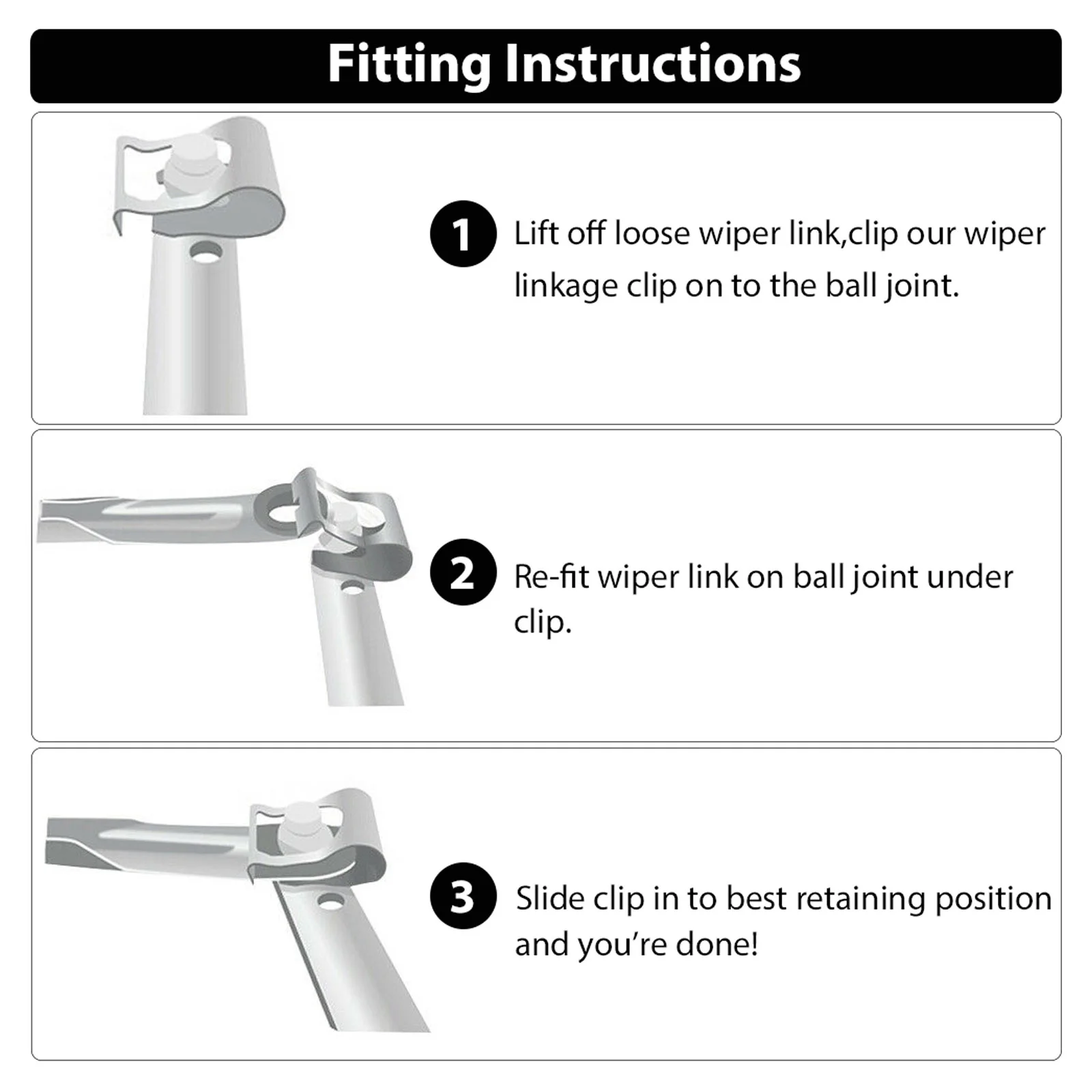 Fitting Instructions

1 Lift off loose wiper link,clip our wiper linkage clip on to the ball joint.

2 Re-fit wiper link on ball joint under clip.

3 Slide clip in to best retaining position and you're done!