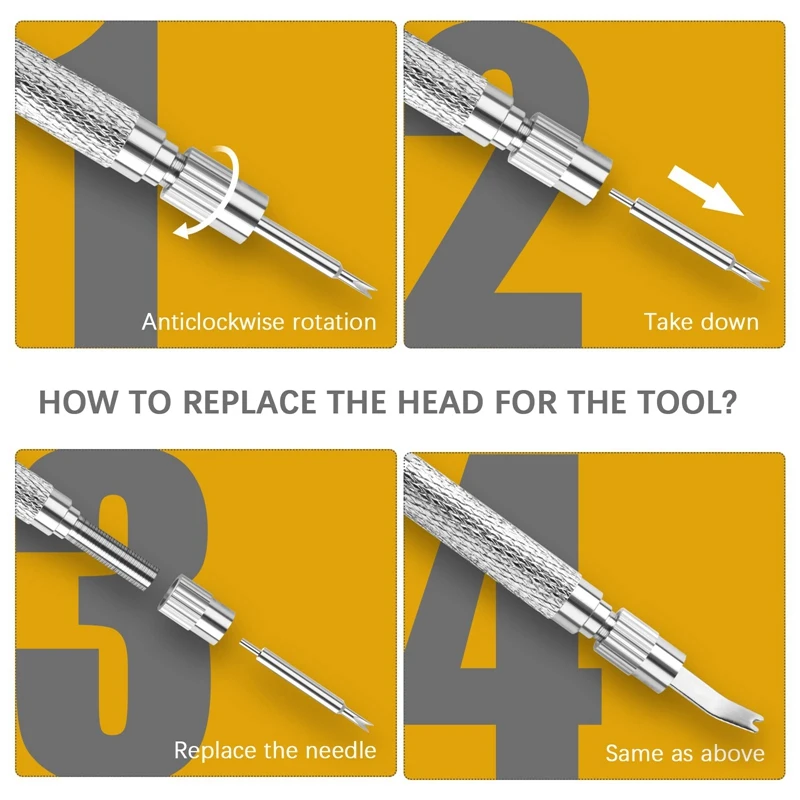 1
Anticlockwise rotation

2
Take down

HOW TO REPLACE THE HEAD FOR THE TOOL?

3
Replace the needle

4
Same as above