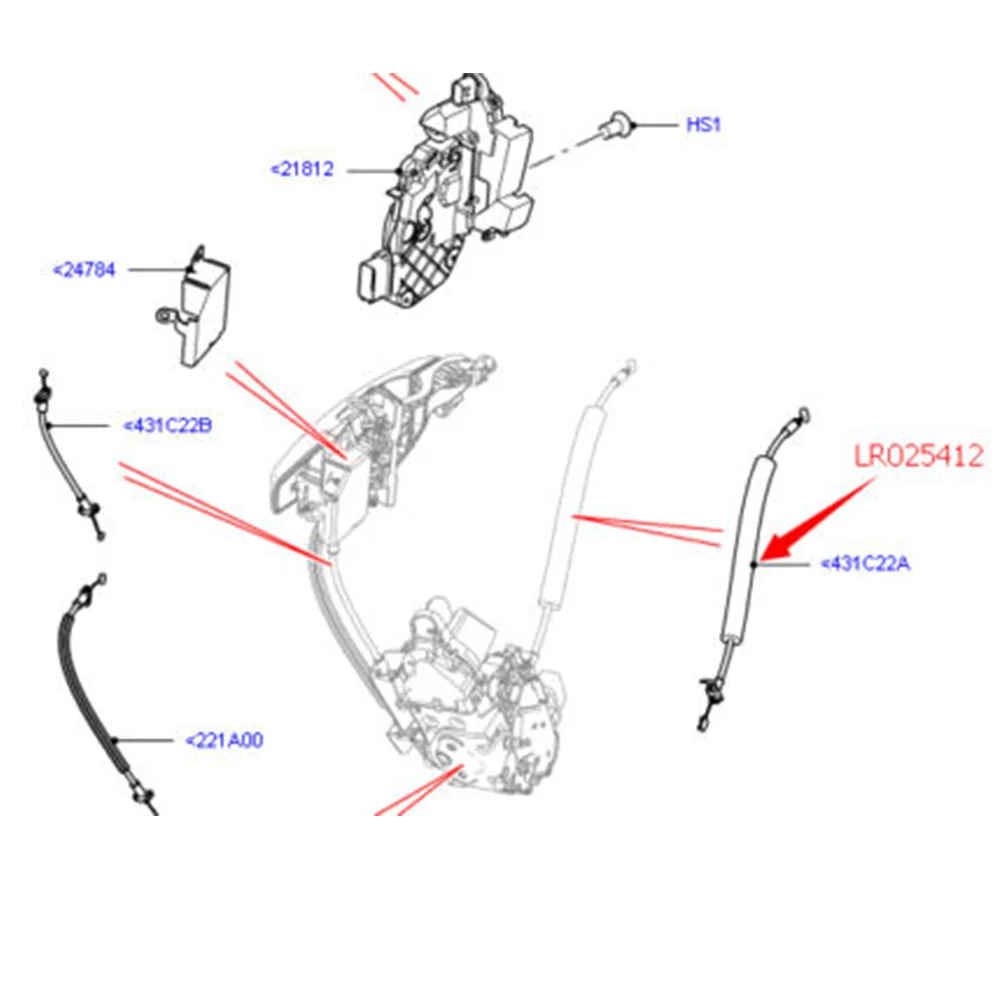 HS1
<21812
<24784
<431C22B
LR025412
<431C22A
<221A00