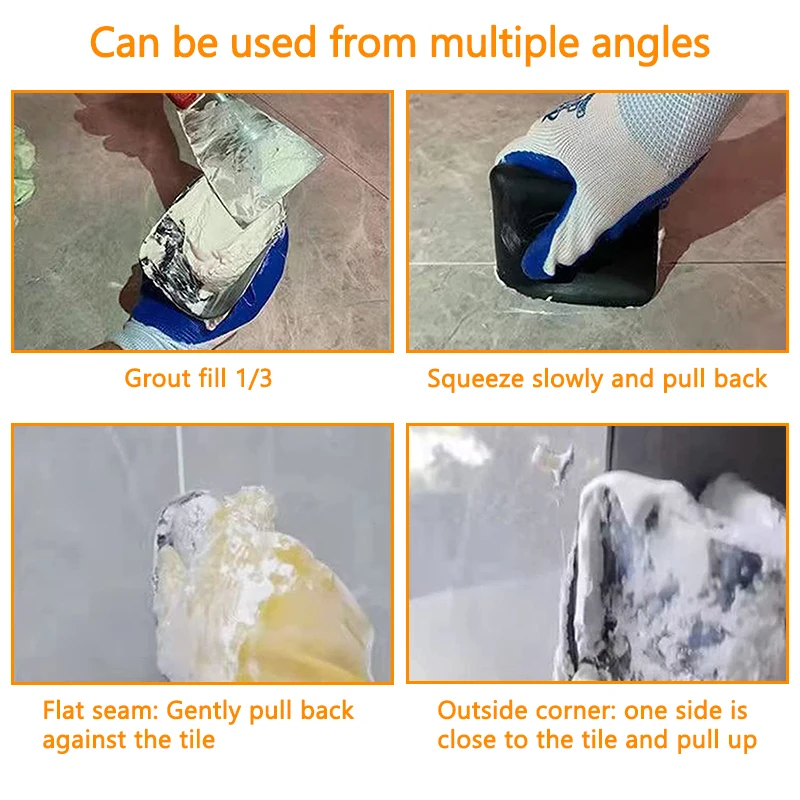 Can be used from multiple angles

Grout fill 1/3

Squeeze slowly and pull back

Flat seam: Gently pull back against the tile

Outside corner: one side is close to the tile and pull up