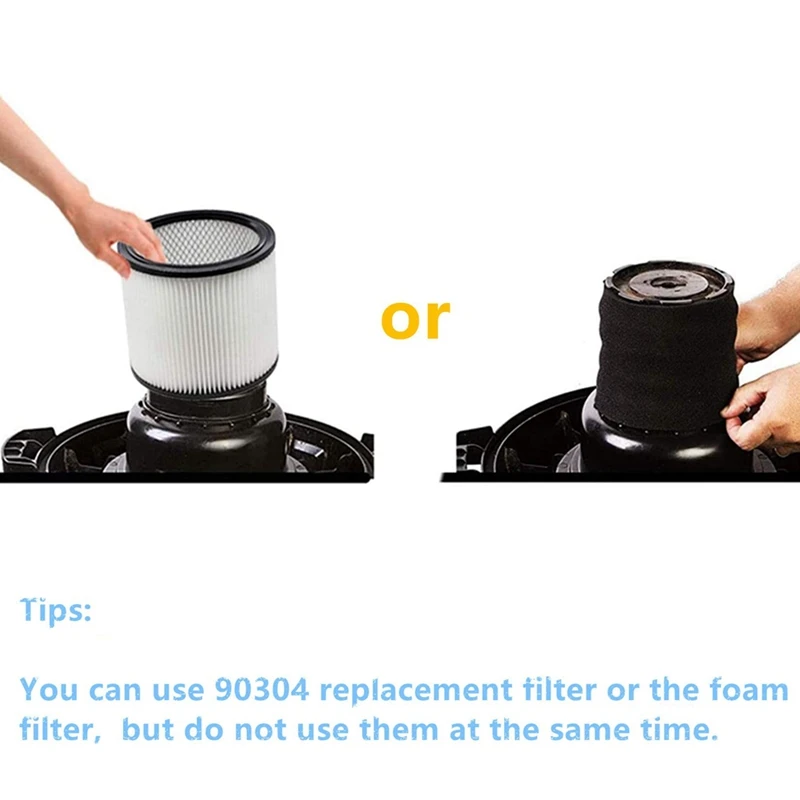 or

Tips:

You can use 90304 replacement filter or the foam filter, but do not use them at the same time.