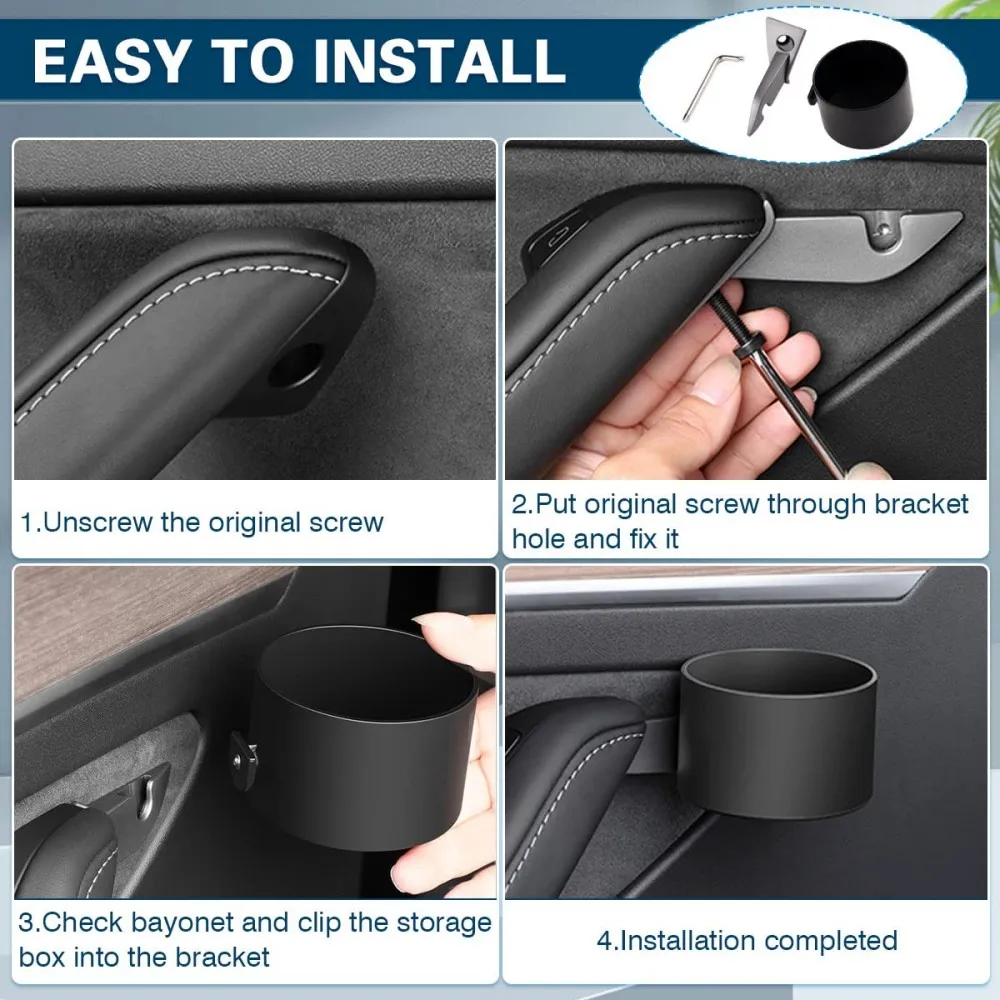 EASY TO INSTALL

1.Unscrew the original screw

2.Put original screw through bracket hole and fix it

3.Check bayonet and clip the storage box into the bracket

4.Installation completed