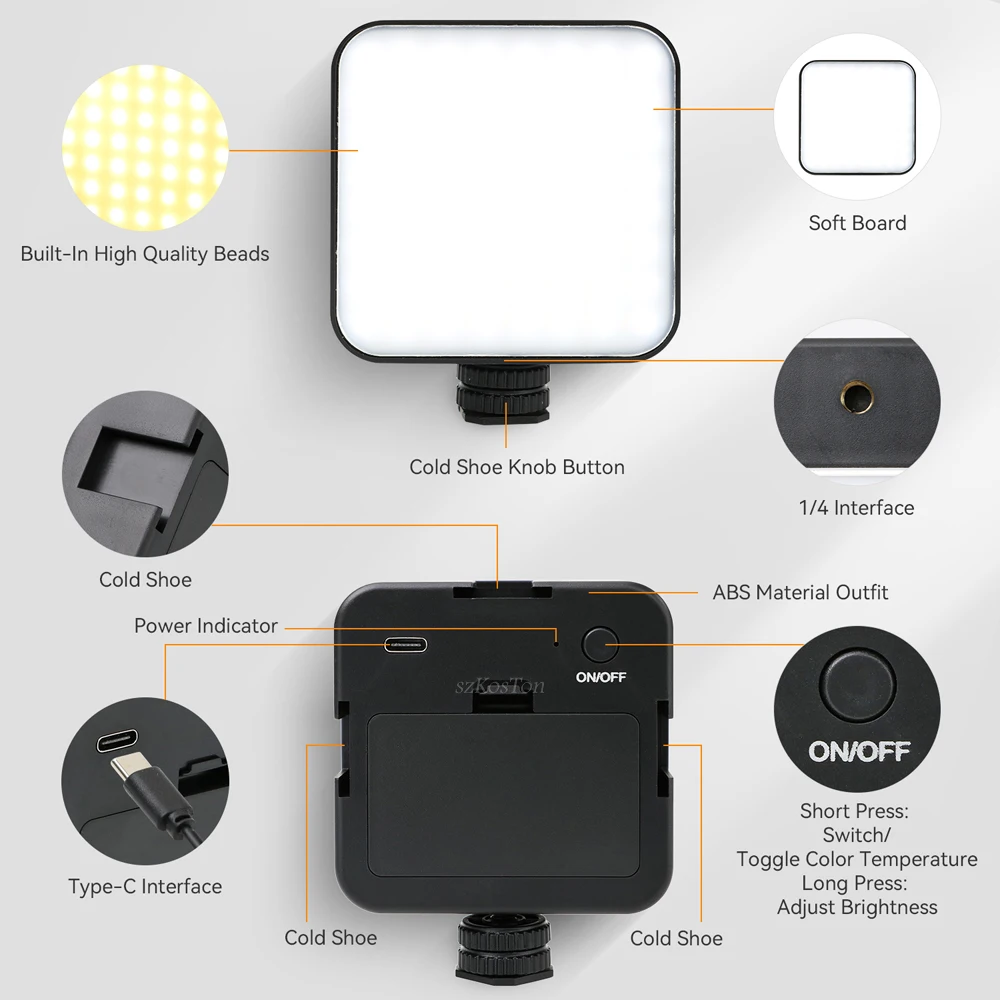 Built-In High Quality Beads

Soft Board

Cold Shoe Knob Button

1/4 Interface

Cold Shoe

ABS Material Outfit

Power Indicator

ON/OFF

szKosTon

ON/OFF

Short Press:
Switch/
Toggle Color Temperature
Long Press:
Adjust Brightness

Type-C Interface

Cold Shoe

Cold Shoe