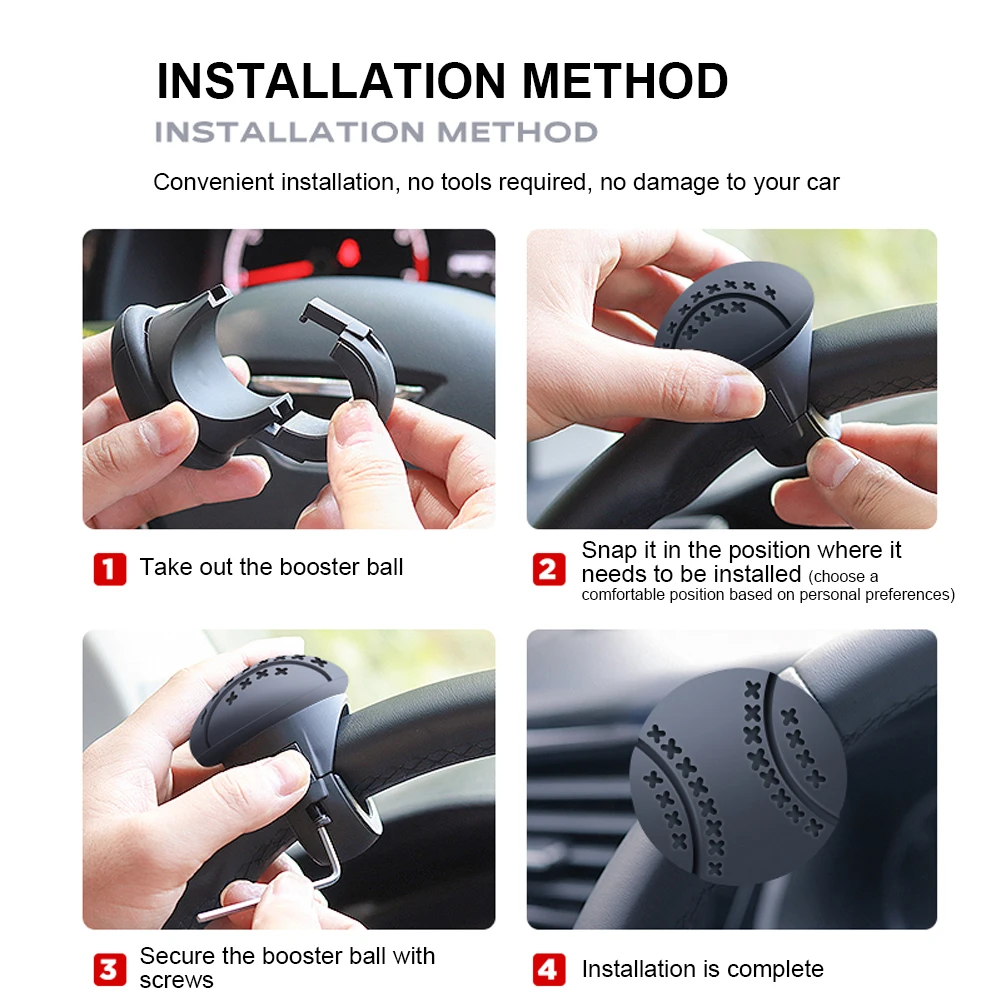 INSTALLATION METHOD
INSTALLATION METHOD
Convenient installation, no tools required, no damage to your car

1 Take out the booster ball

2 Snap it in the position where it needs to be installed (choose a comfortable position based on personal preferences)

3 Secure the booster ball with screws

4 Installation is complete