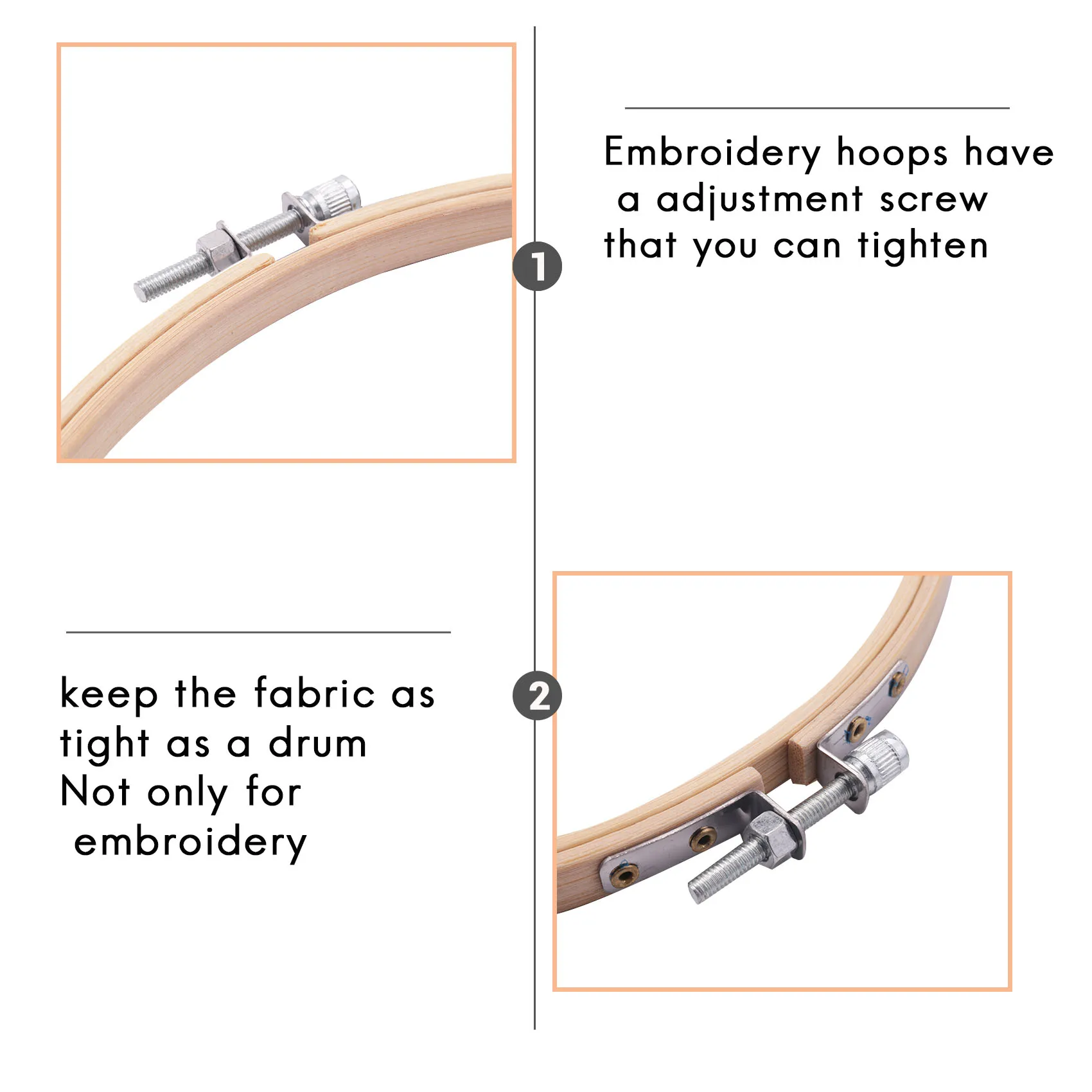 1

Embroidery hoops have a adjustment screw that you can tighten

2

keep the fabric as tight as a drum
Not only for embroidery