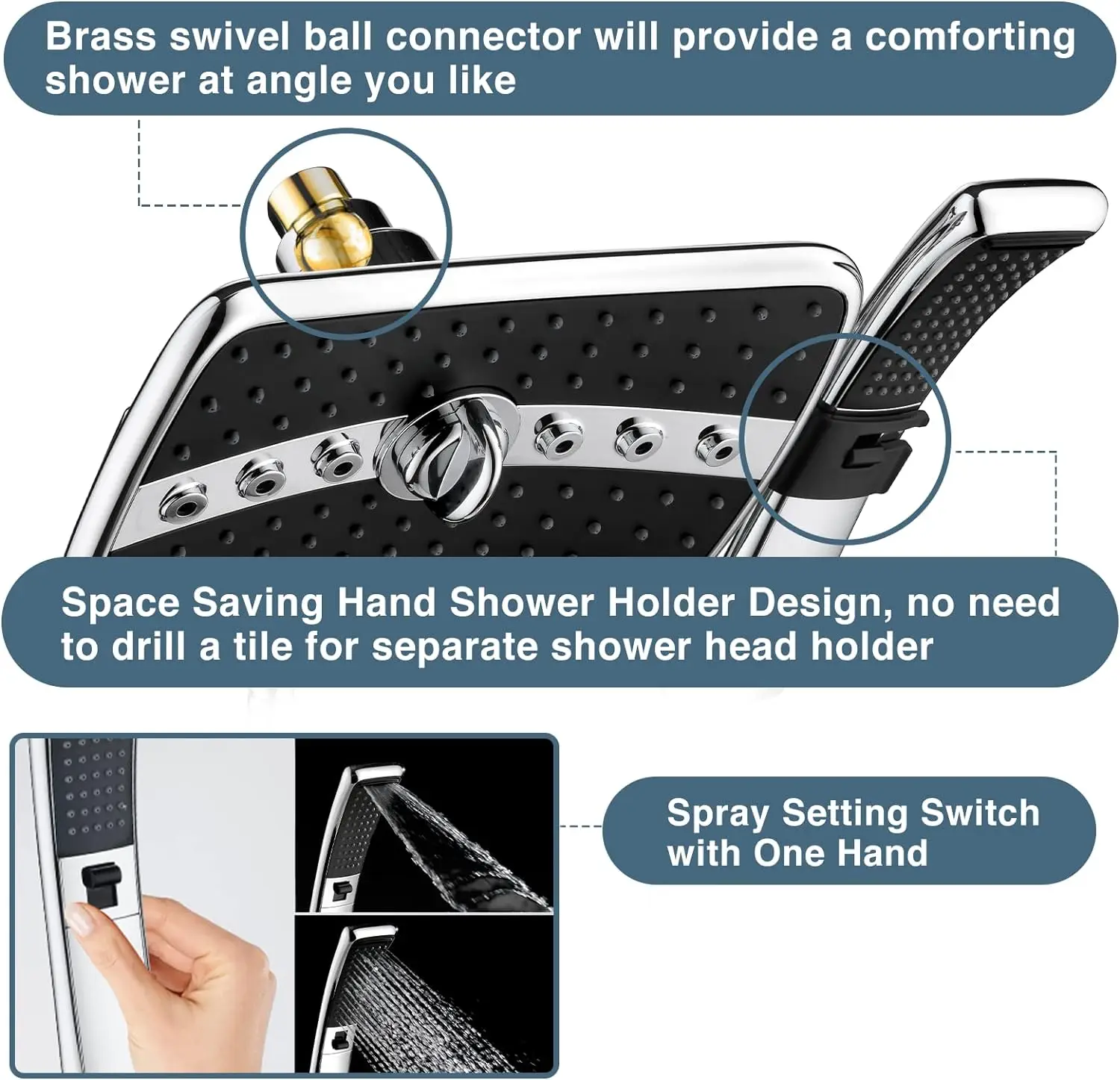 Brass swivel ball connector will provide a comforting shower at angle you like

Space Saving Hand Shower Holder Design, no need to drill a tile for separate shower head holder

Spray Setting Switch with One Hand