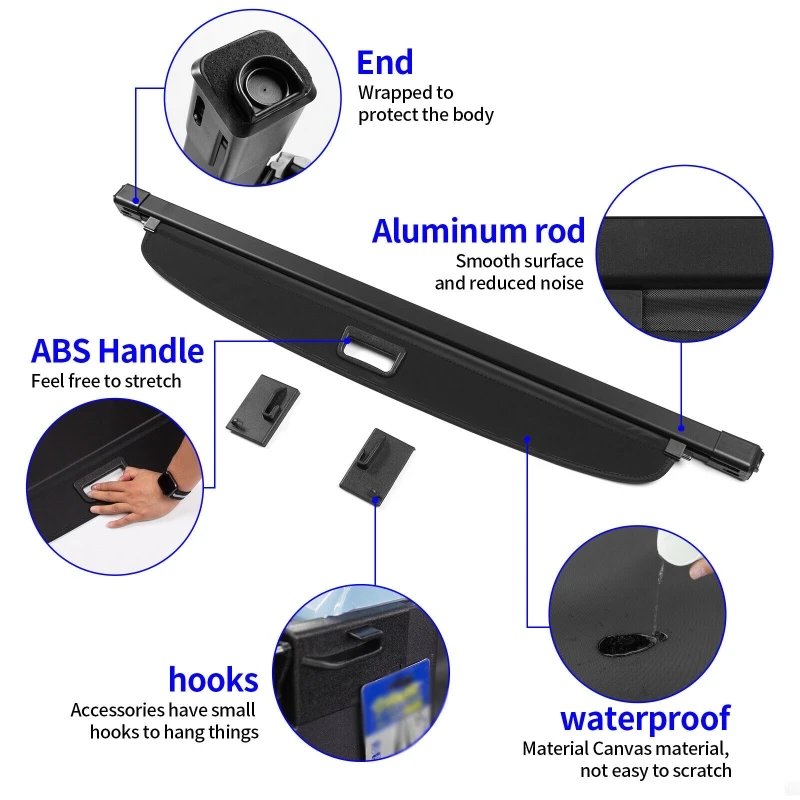 End
Wrapped to protect the body

Aluminum rod
Smooth surface and reduced noise

ABS Handle
Feel free to stretch

hooks
Accessories have small hooks to hang things

waterproof
Material Canvas material, not easy to scratch