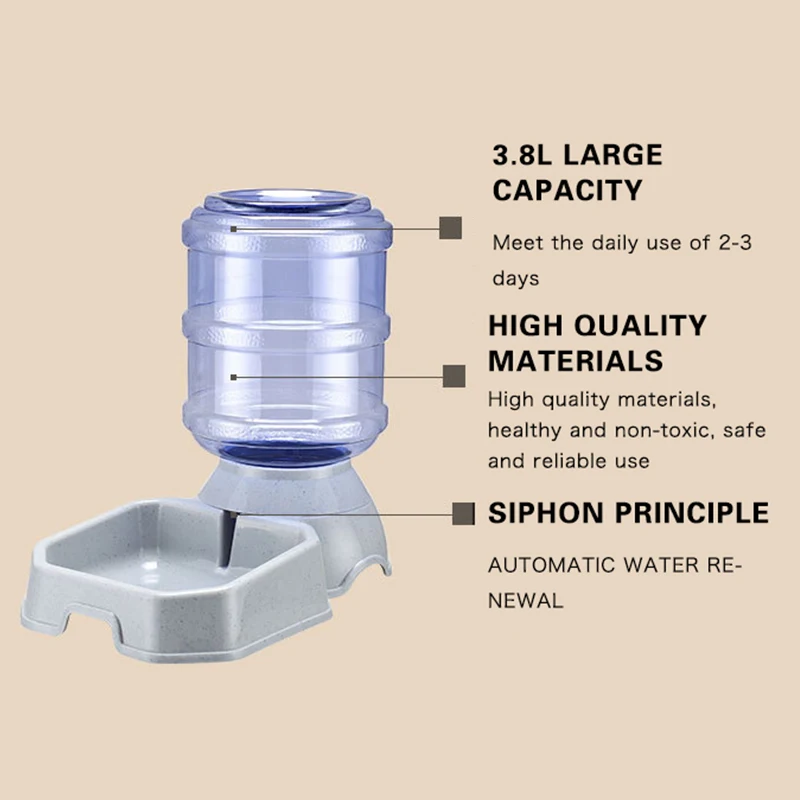 3.8L LARGE CAPACITY

Meet the daily use of 2-3 days

HIGH QUALITY MATERIALS

High quality materials, healthy and non-toxic, safe and reliable use

SIPHON PRINCIPLE

AUTOMATIC WATER RENEWAL