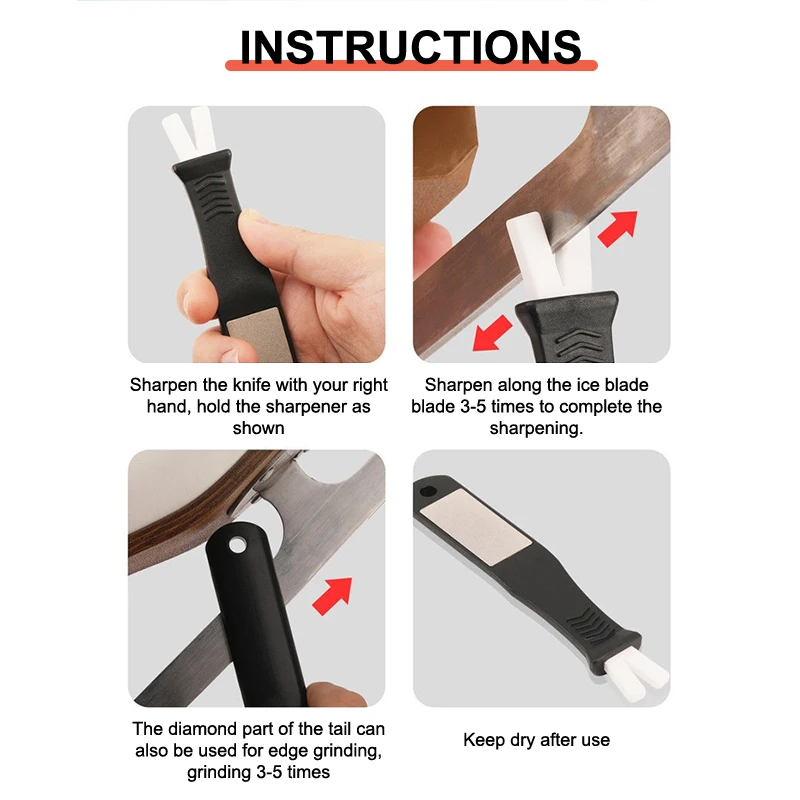 INSTRUCTIONS

Sharpen the knife with your right hand, hold the sharpener as shown

Sharpen along the ice blade blade 3-5 times to complete the sharpening.

The diamond part of the tail can also be used for edge grinding, grinding 3-5 times

Keep dry after use