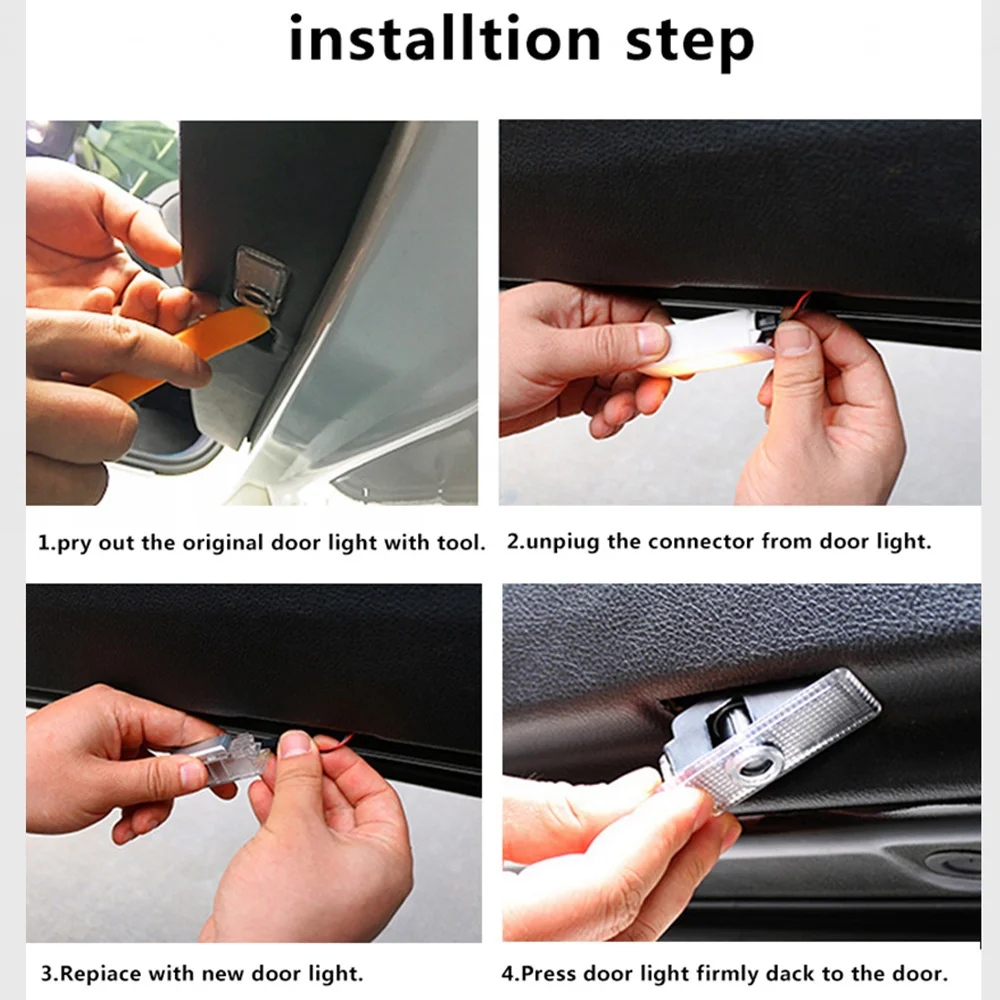 installtion step

1.pry out the original door light with tool.

2.unpiug the connector from door light.

3.Repiace with new door light.

4.Press door light firmly dack to the door.