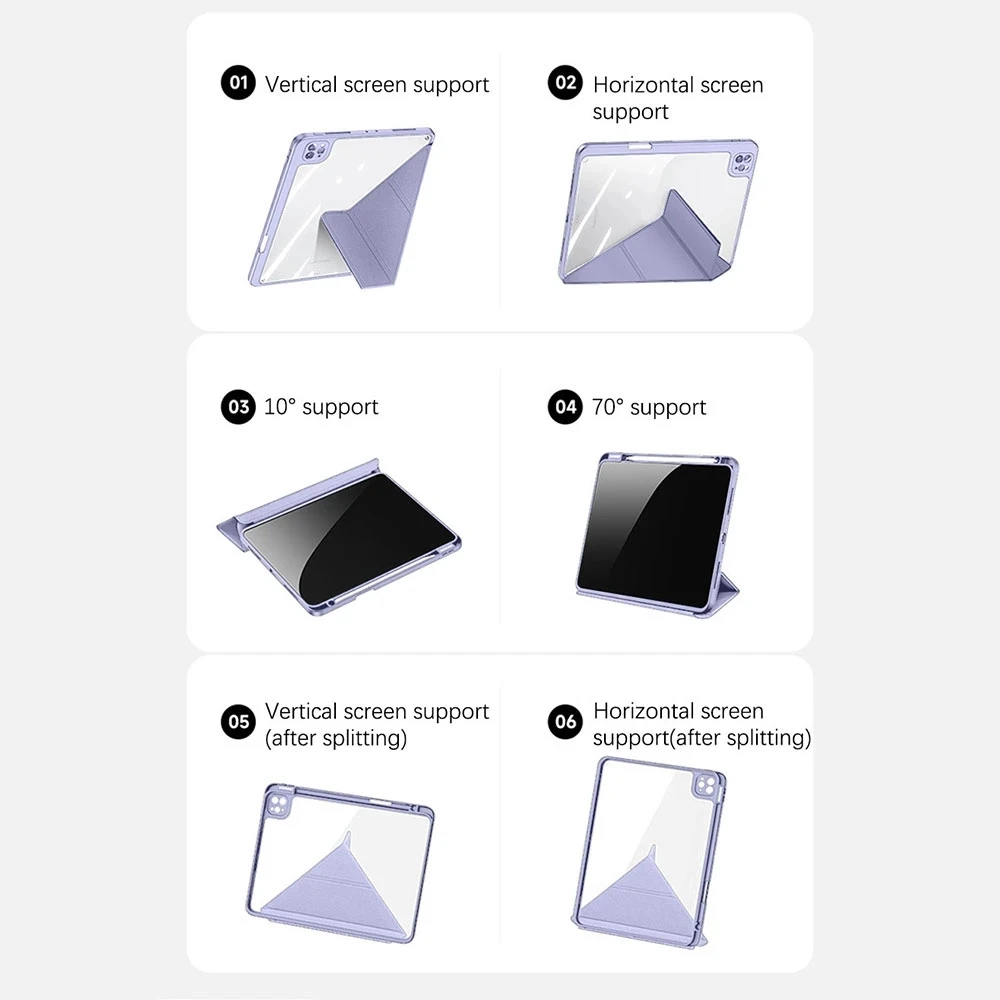 01 Vertical screen support

02 Horizontal screen support

03 10° support

04 70° support

05 Vertical screen support (after splitting)

06 Horizontal screen support(after splitting)