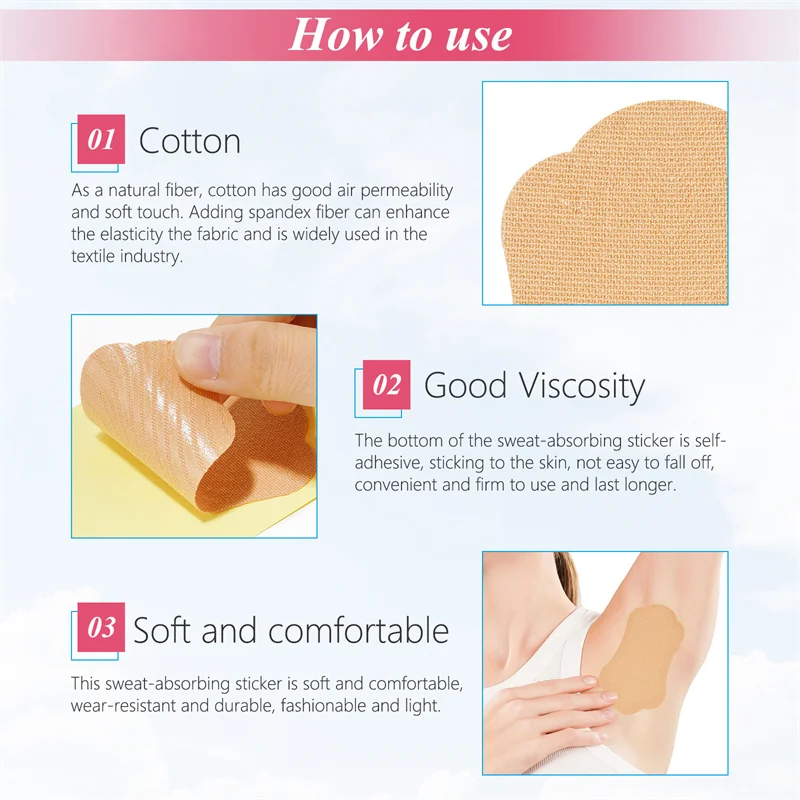 How to use

01 Cotton

As a natural fiber, cotton has good air permeability and soft touch. Adding spandex fiber can enhance the elasticity the fabric and is widely used in the textile industry.

02 Good Viscosity

The bottom of the sweat-absorbing sticker is self-adhesive, sticking to the skin, not easy to fall off, convenient and firm to use and last longer.

03 Soft and comfortable

This sweat-absorbing sticker is soft and comfortable, wear-resistant and durable, fashionable and light.